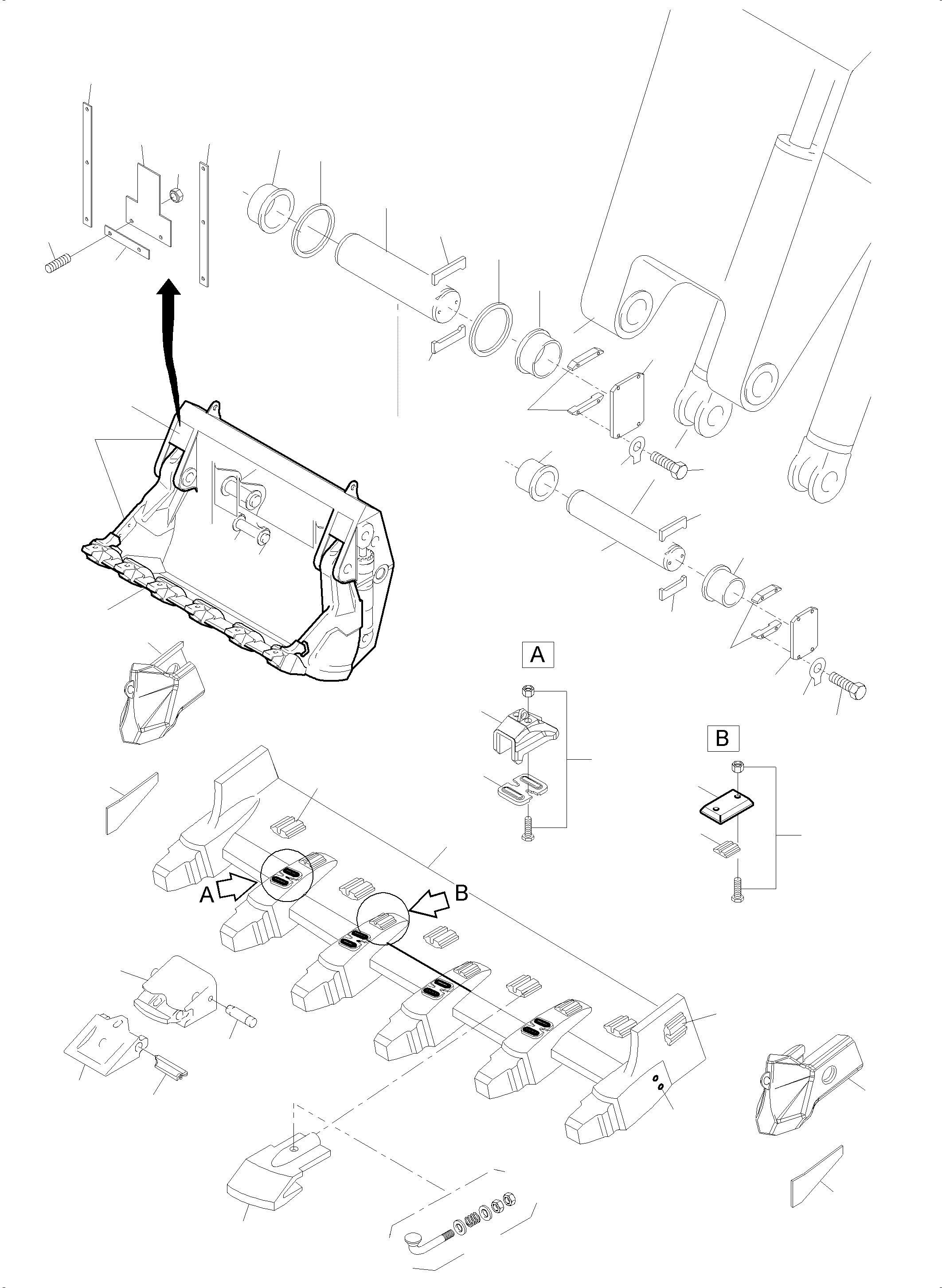 A

B

A

B