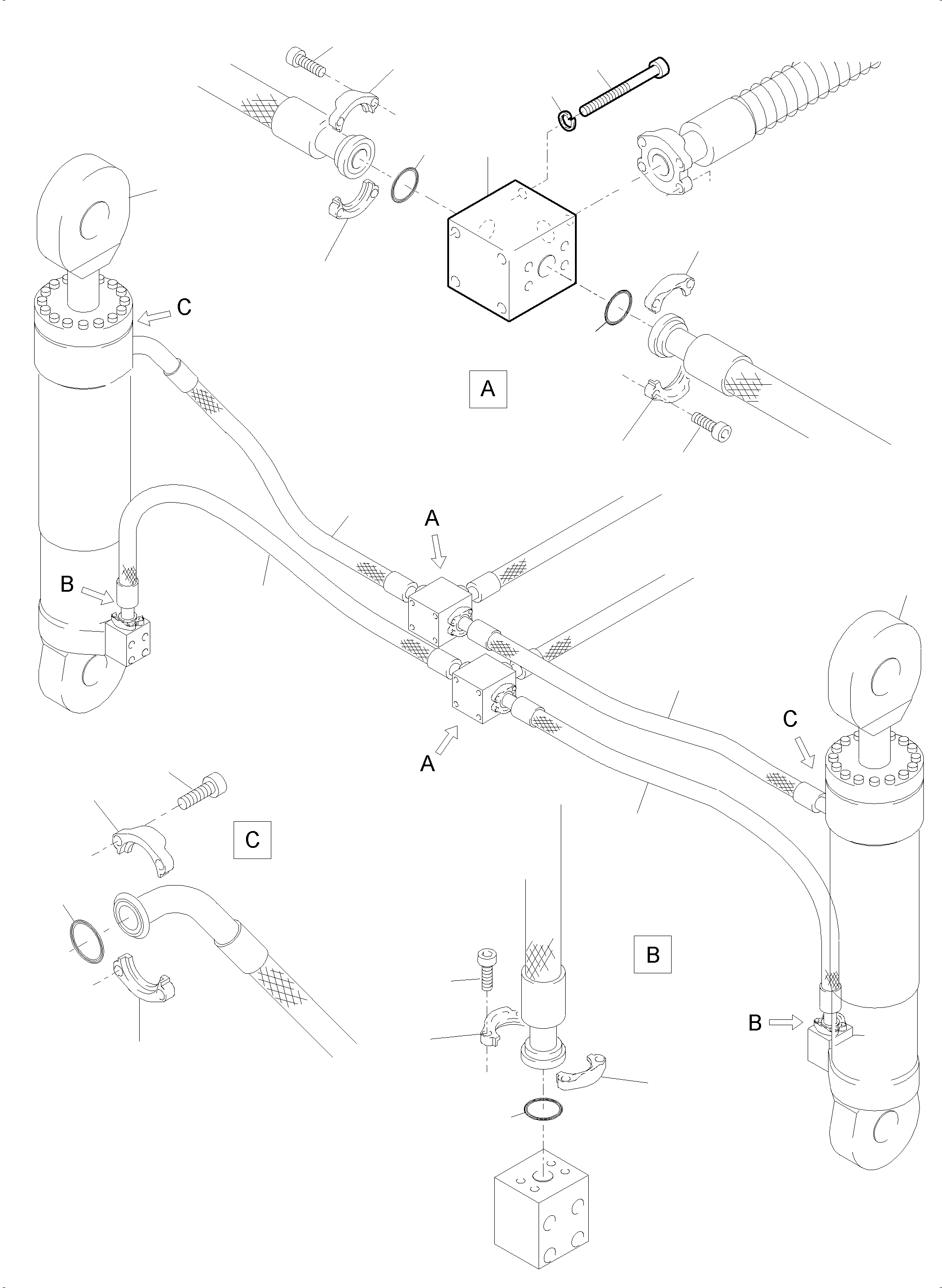 C
A
A
B
A
C
C
B
B