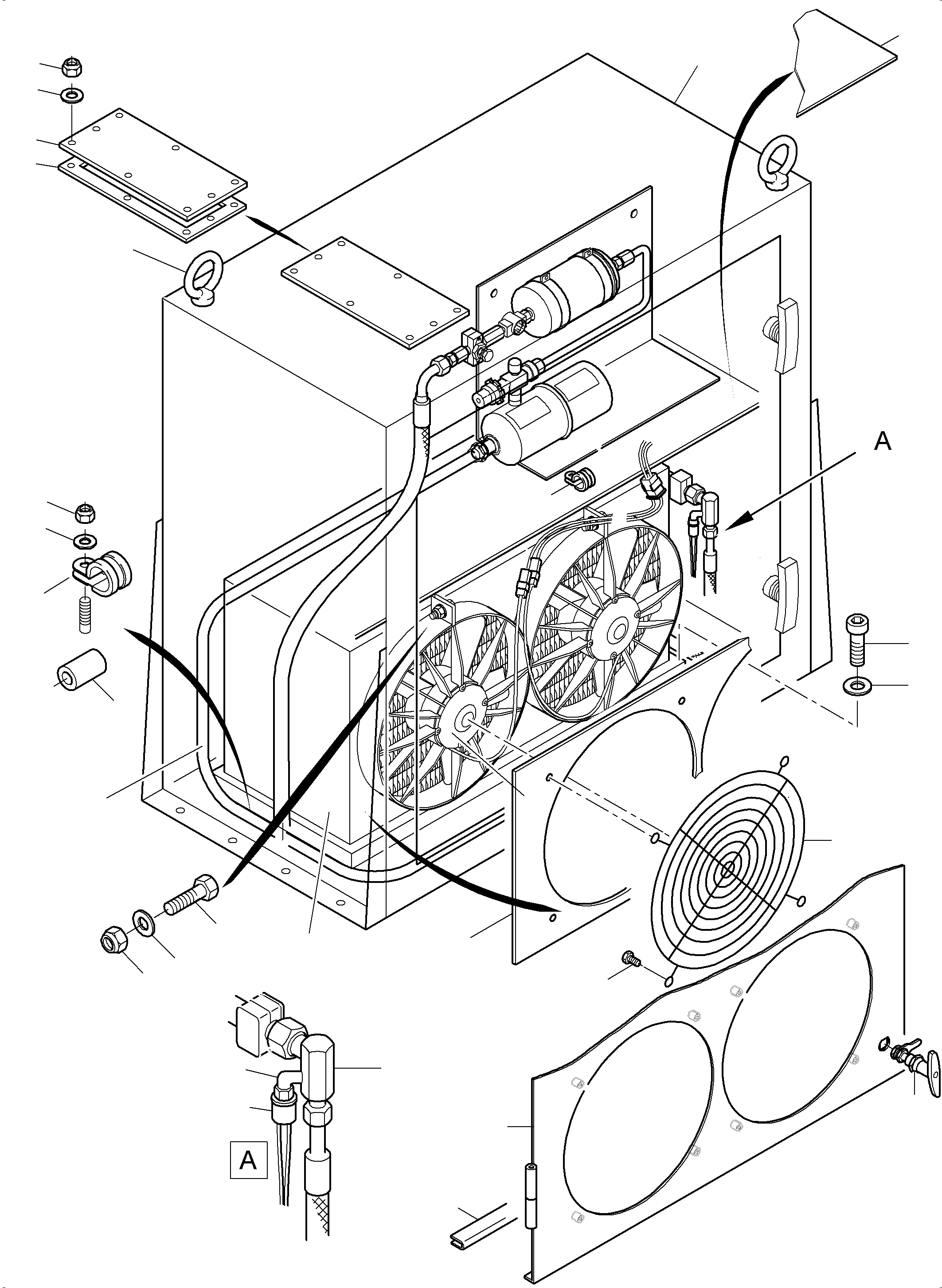 A

A