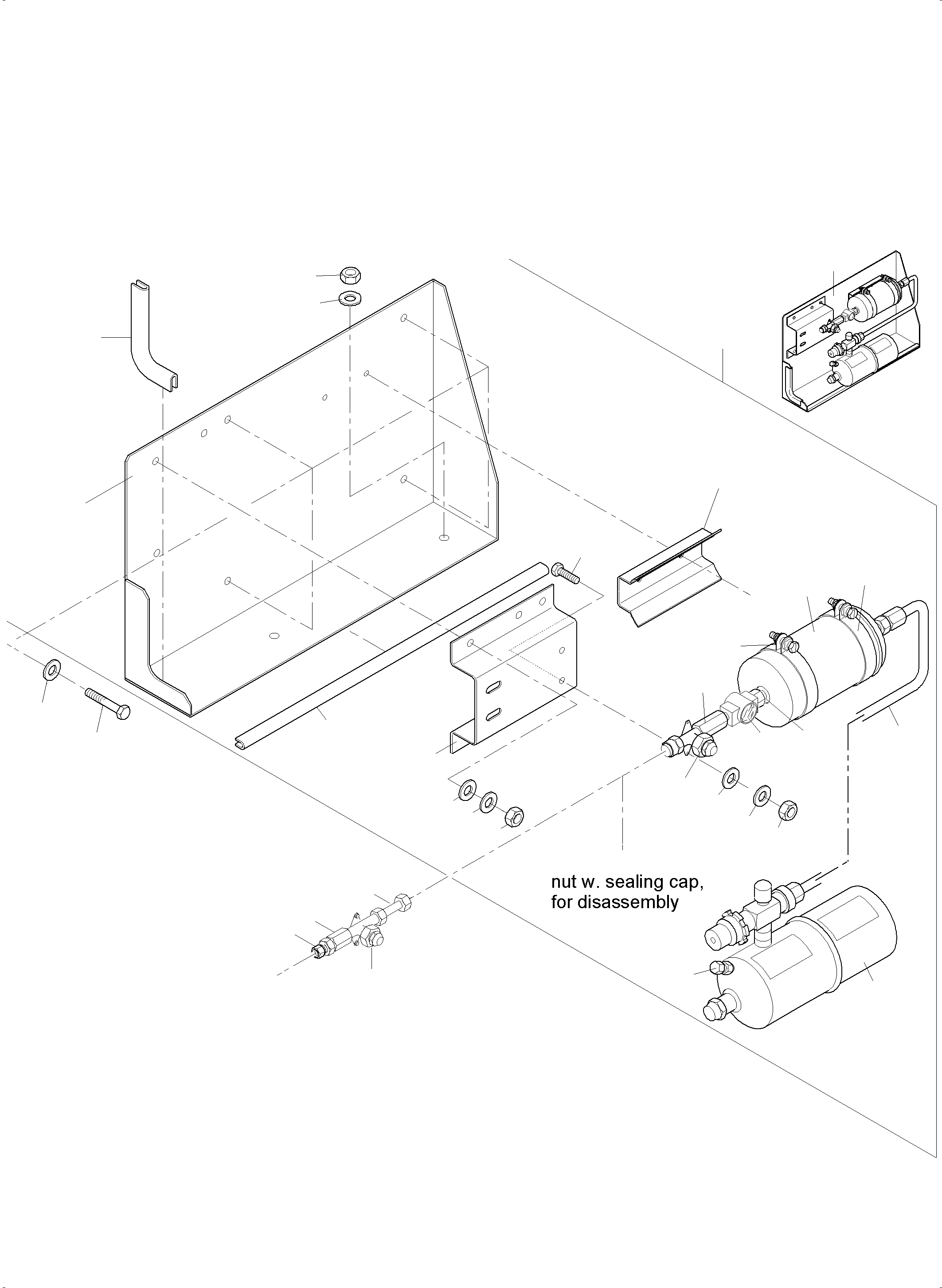 nut w. sealing cap,
for disassembly