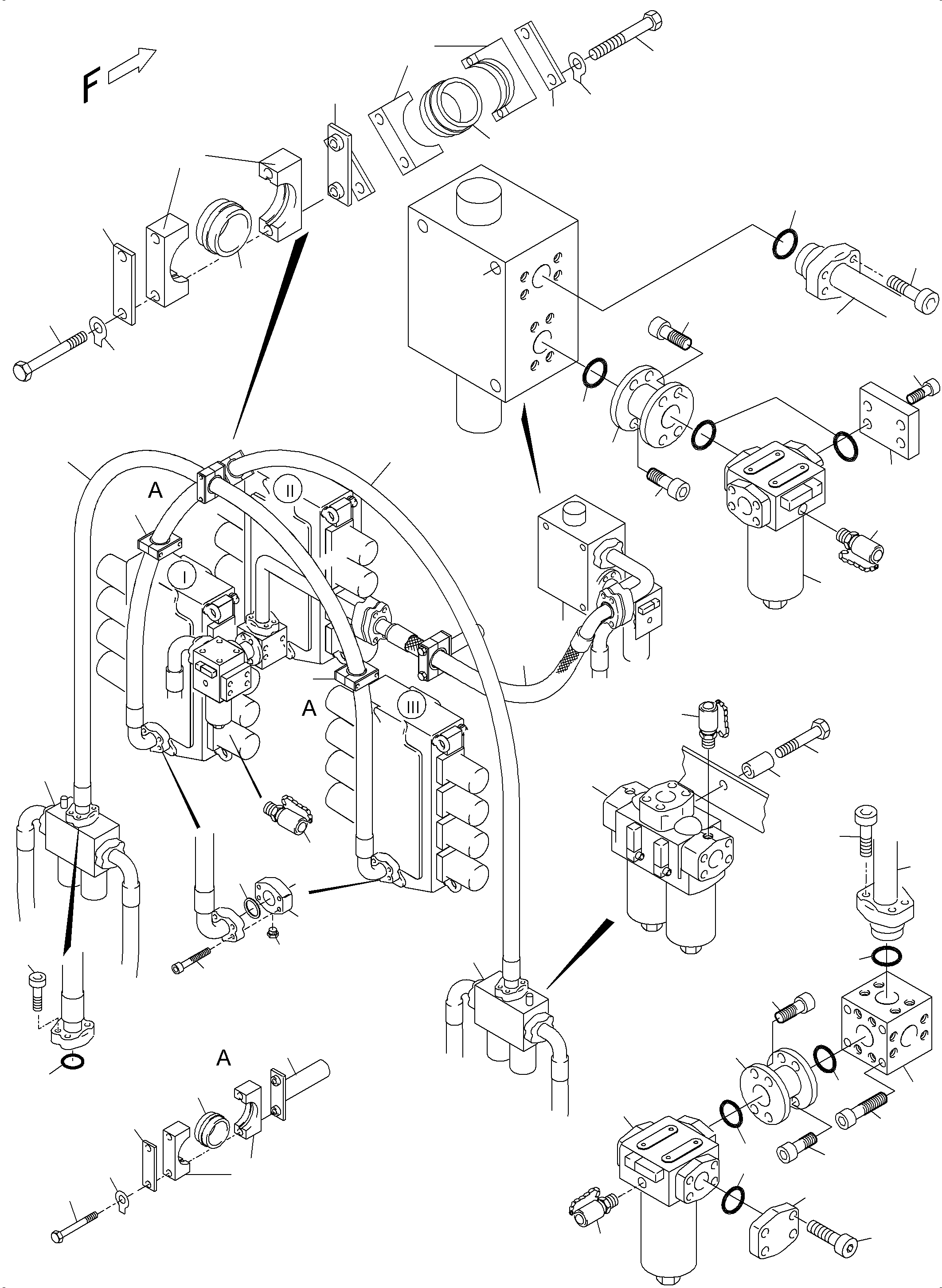 F

A

II

I

A

III

A