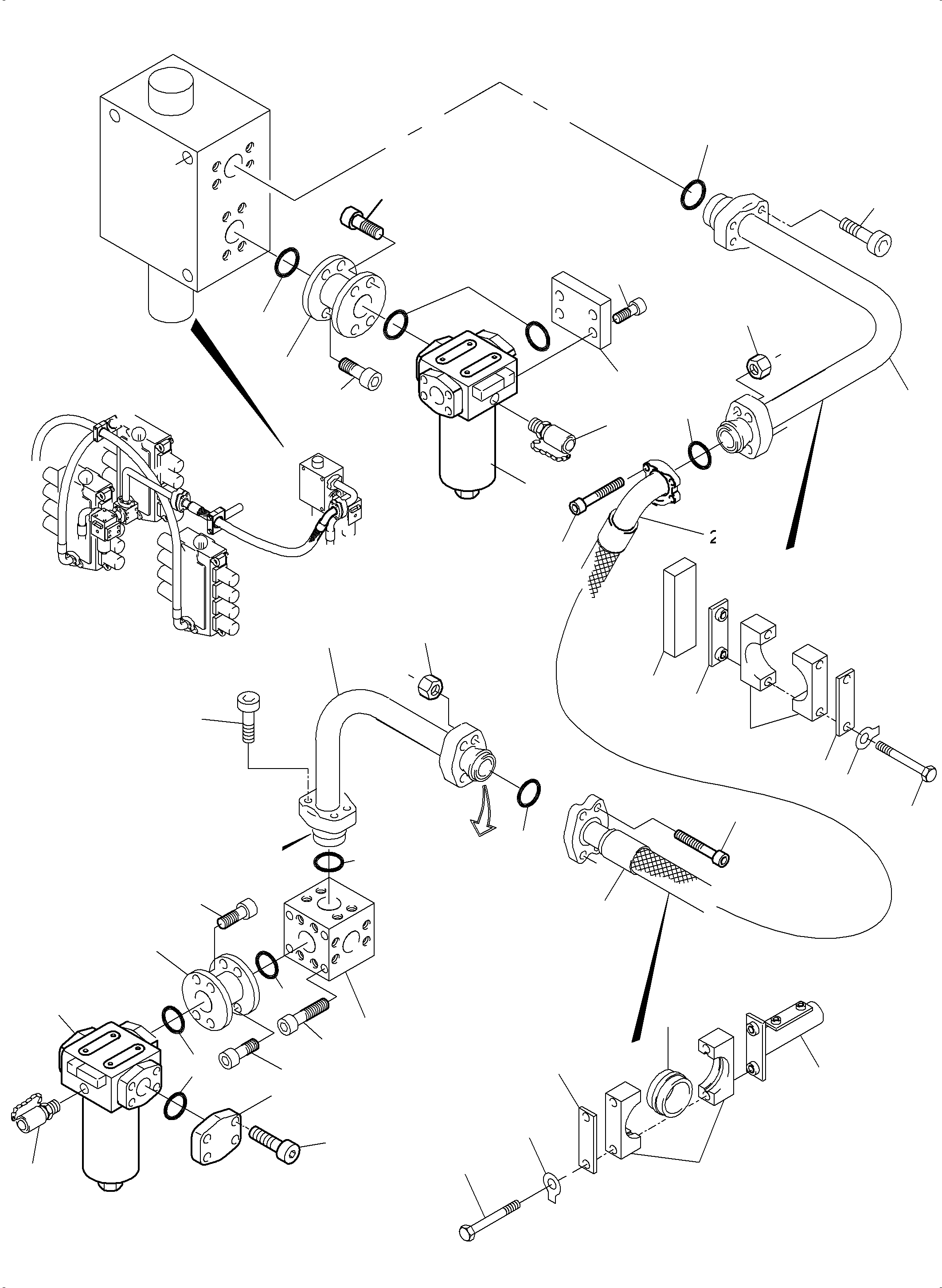 2