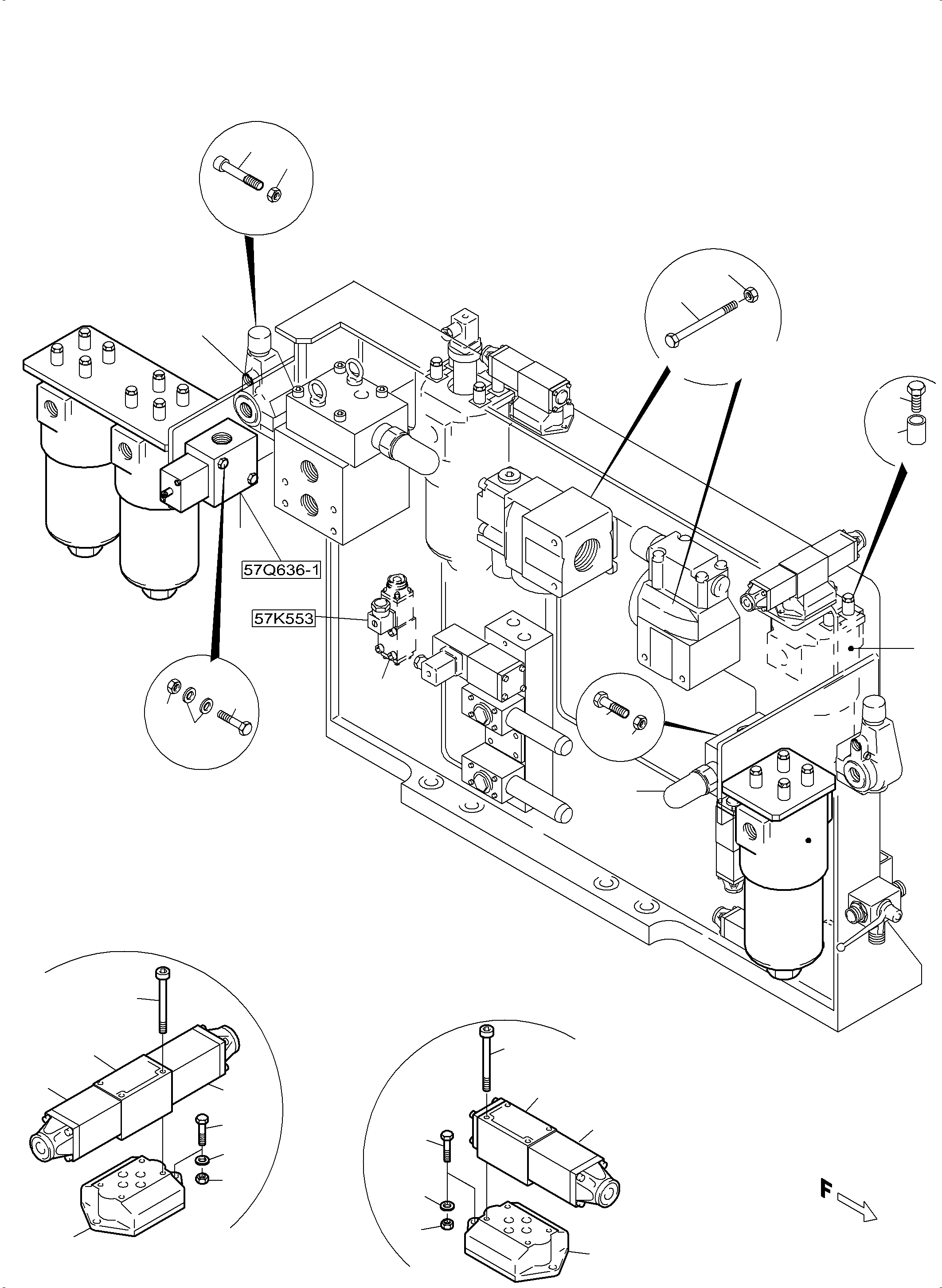 57Q636-1

57K553

F