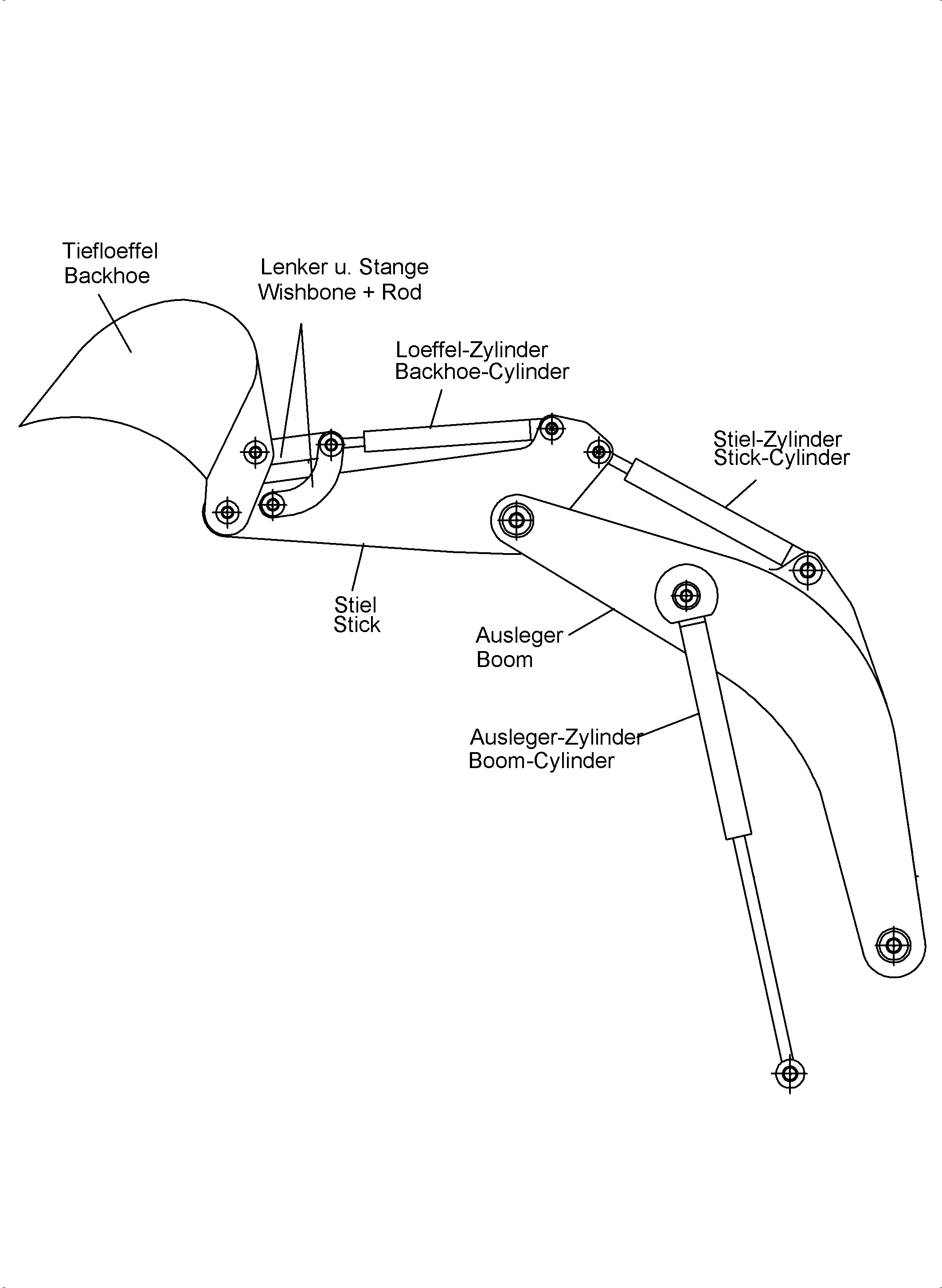 Tiefloeffel
Backhoe

Lenker u. Stange
Wishbone + Rod

Loeffel-Zylinder
Backhoe-Cylinder

Stiel-Zylinder
Stick-Cylinder

Stiel
Stick

Ausleger
Boom

Ausleger-Zylinder
Boom-Cylinder