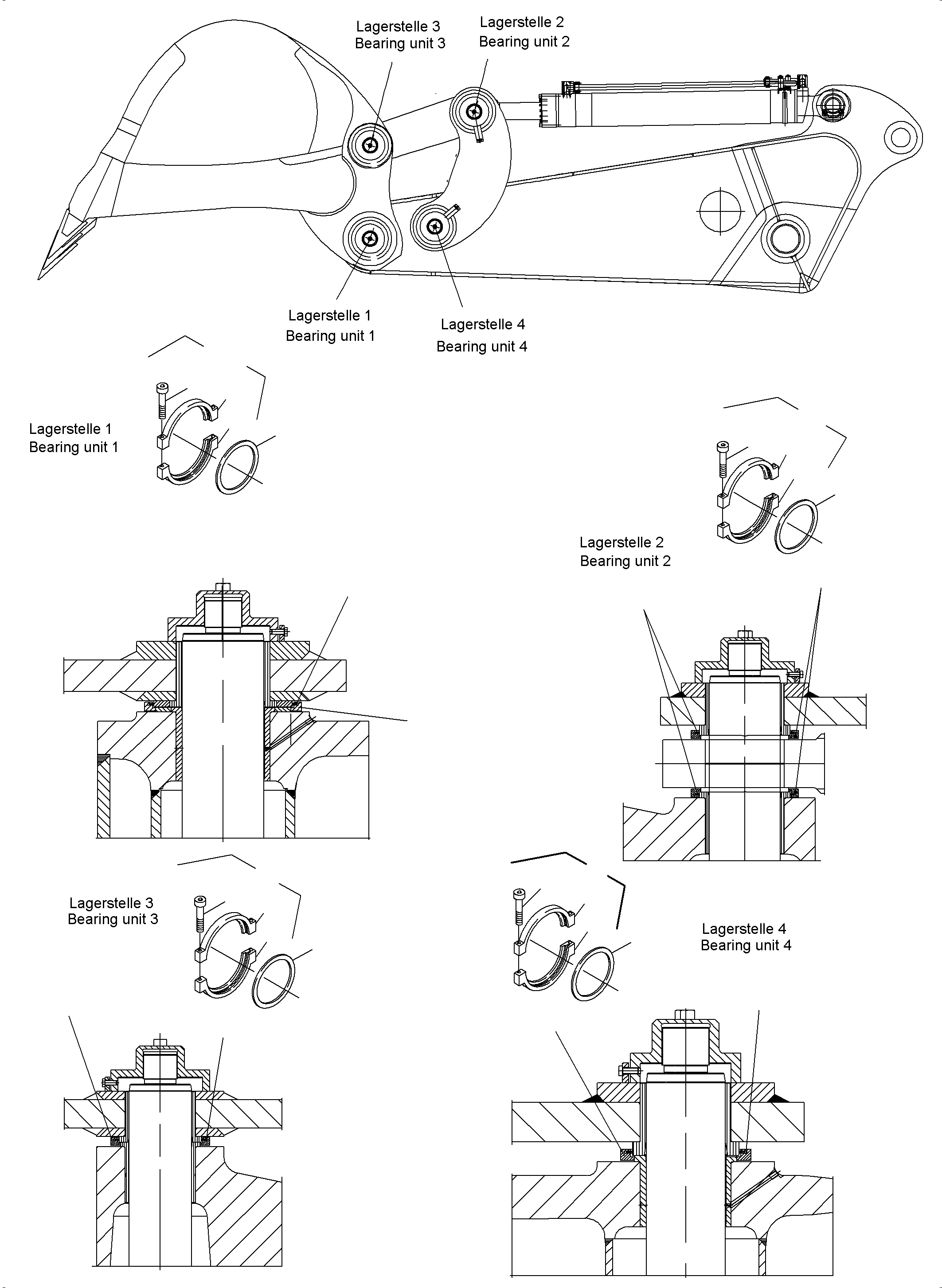 Lagerstelle 3
Bearing unit 3

Lagerstelle 2
Bearing unit 2

Lagerstelle 1
Bearing unit 1

Lagerstelle 4
Bearing unit 4

Lagerstelle 1
Bearing unit 1

Lagerstelle 2
Bearing unit 2

Lagerstelle 3
Bearing unit 3

Lagerstelle 4
Bearing unit 4