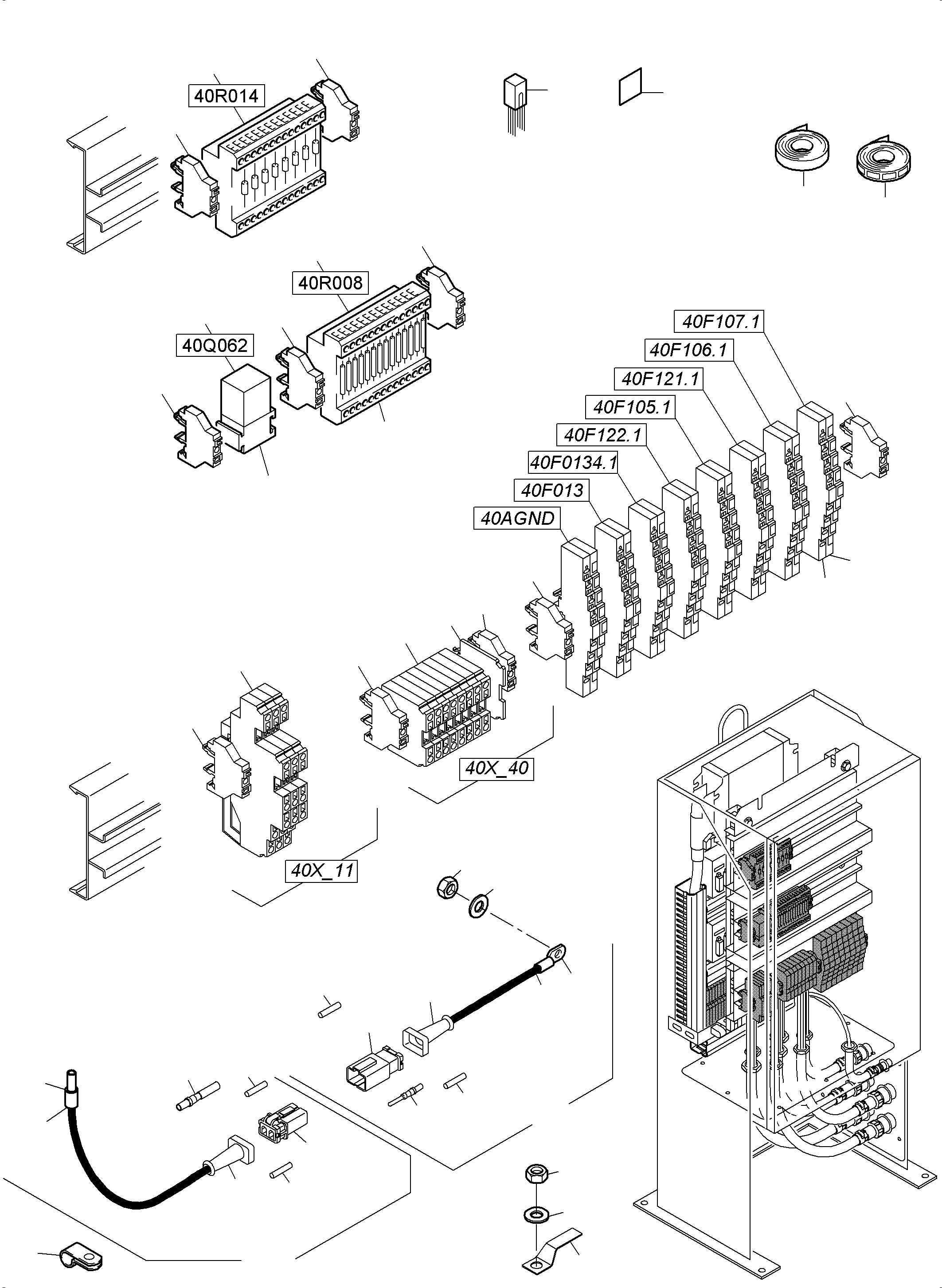 40R014

40R008

40Q062

40F107.1

40F106.1

40F121.1

40F105.1

40F122.1

40F0134.1

40F013

40AGND

40X_40

40X_11