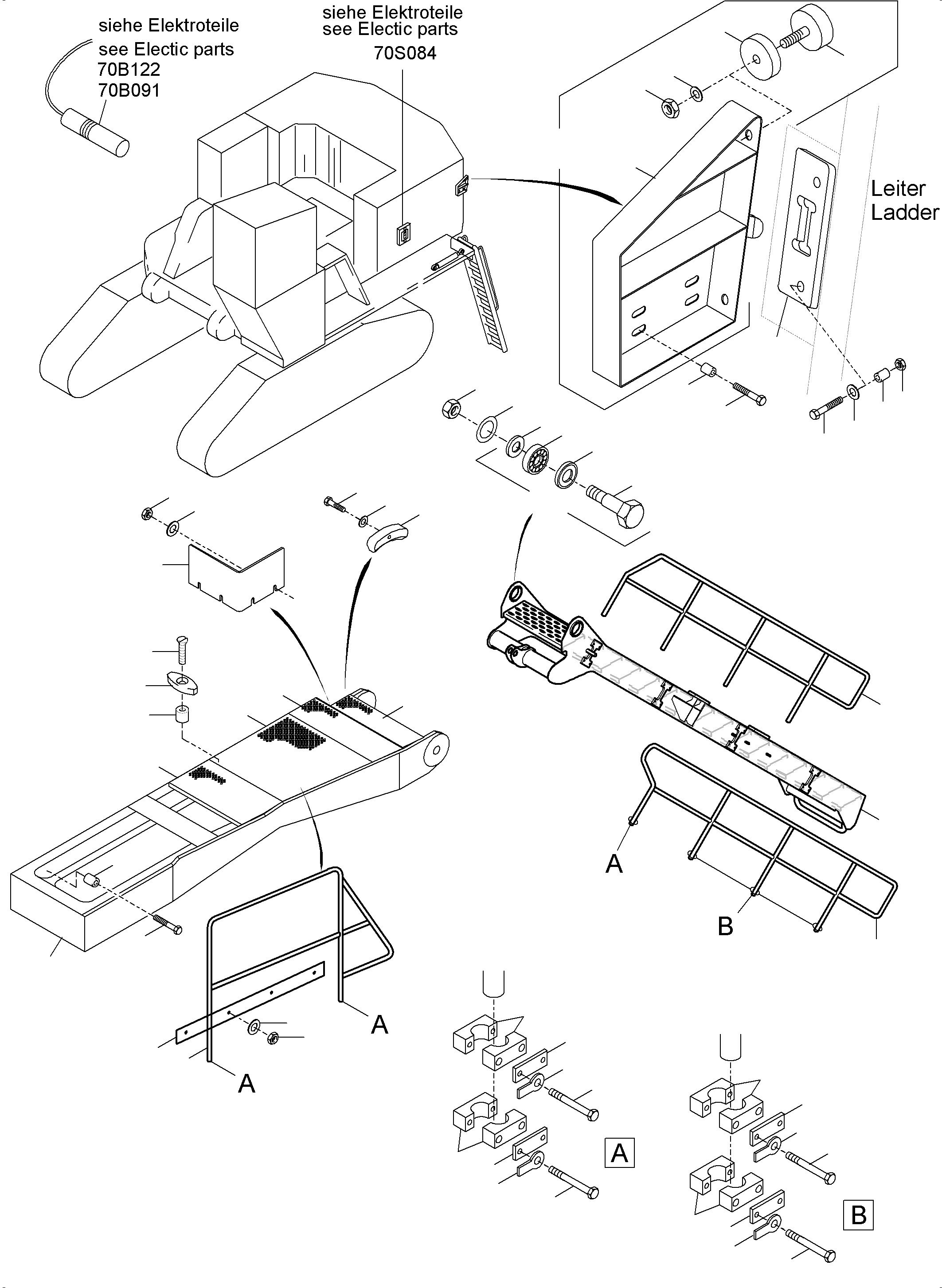 siehe Elektroteile
see Electic parts
70B122
70B091

siehe Elektroteile
see Electic parts
70S084

Leiter
Ladder

A

B

A

A

A

B