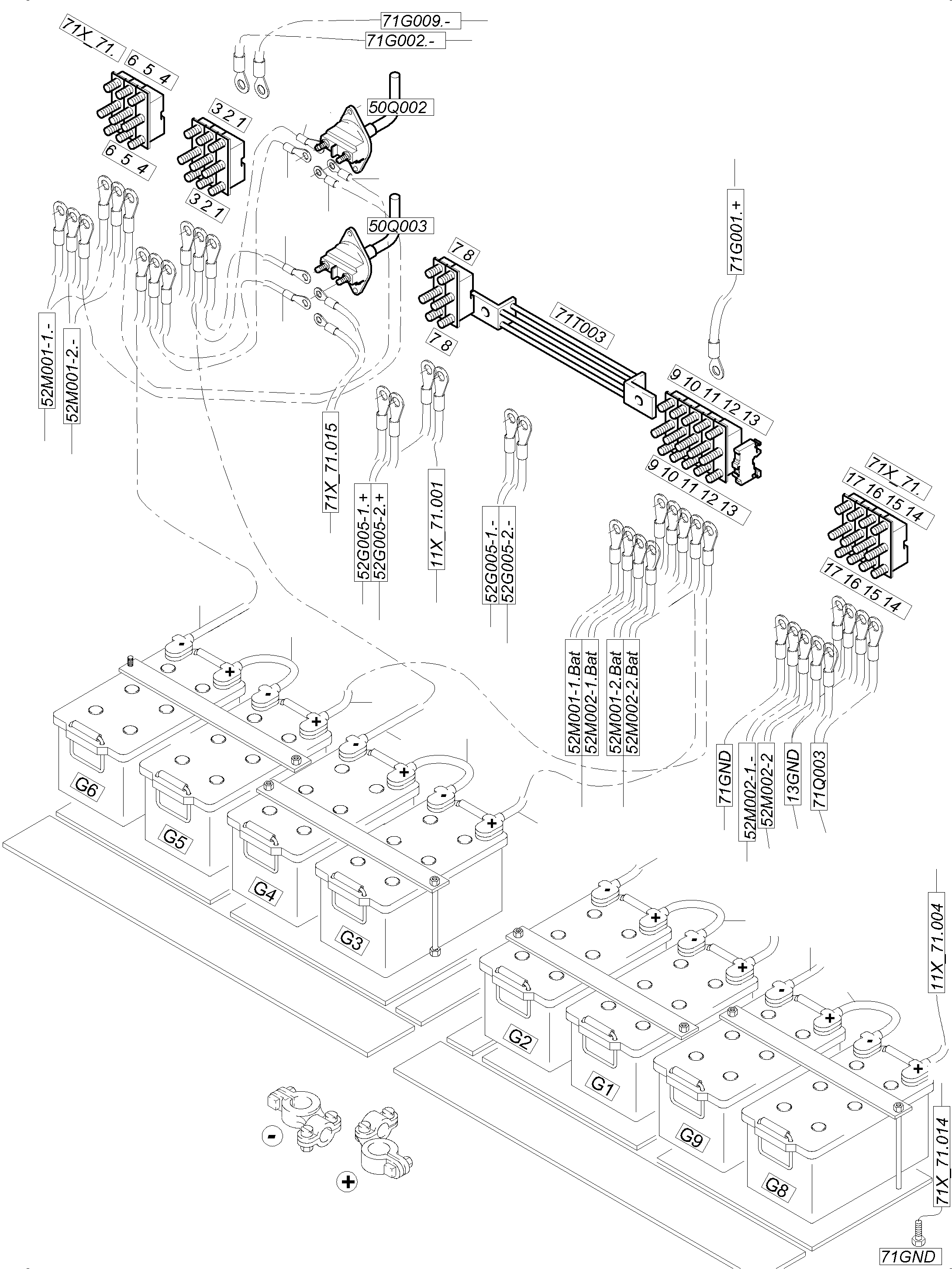 71G009.-
71G002.-
71X_71.
6 5 4
6 5 4
3 2 1
3 2 1
50Q002
50Q003
71G001.+
7 8
7 8
71T003
9 10 11 12 13
9 10 11 12 13
71X_71.
17 16 15 14
17 16 15 14
52M001-1.-
52M001-2.-
71X_71.015
52G005-1.+
52G005-2.+
11X_71.001
52G005-1.-
52G005-2.-
52M001-1.Bat
52M002-1.Bat
52M001-2.Bat
52M002-2.Bat
71GND
52M002-1.-
52M002-2
13GND
71Q003
11X_71.004
71X_71.014
71GND
G6
G5
G4
G3
G2
G1
G9
G8
-
+
-
+
-
+
-
+
-
+
-
+
-
+
-
+
-
+