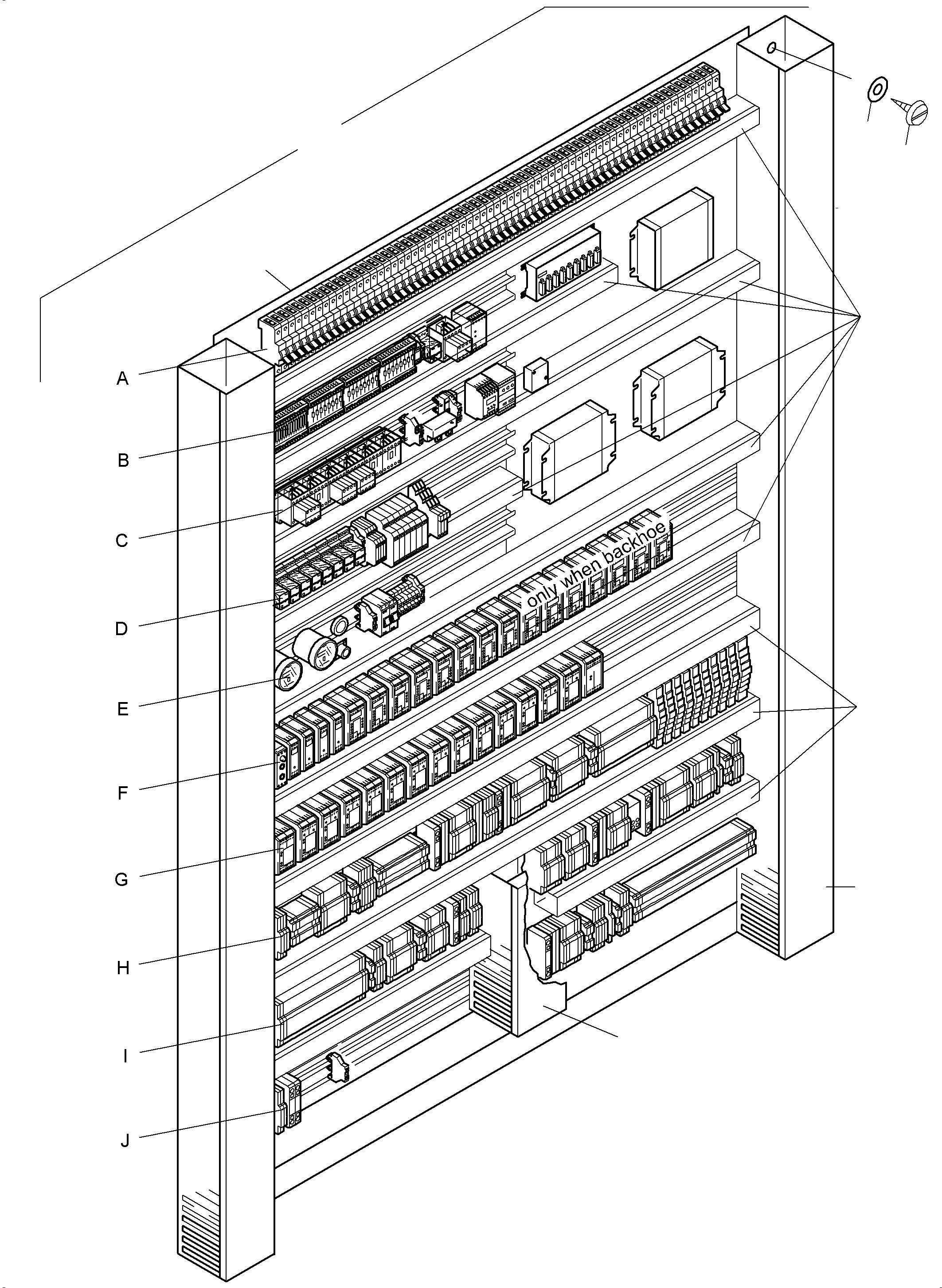 A
B
C
D
E
F
G
H
I
J
only when backhoe