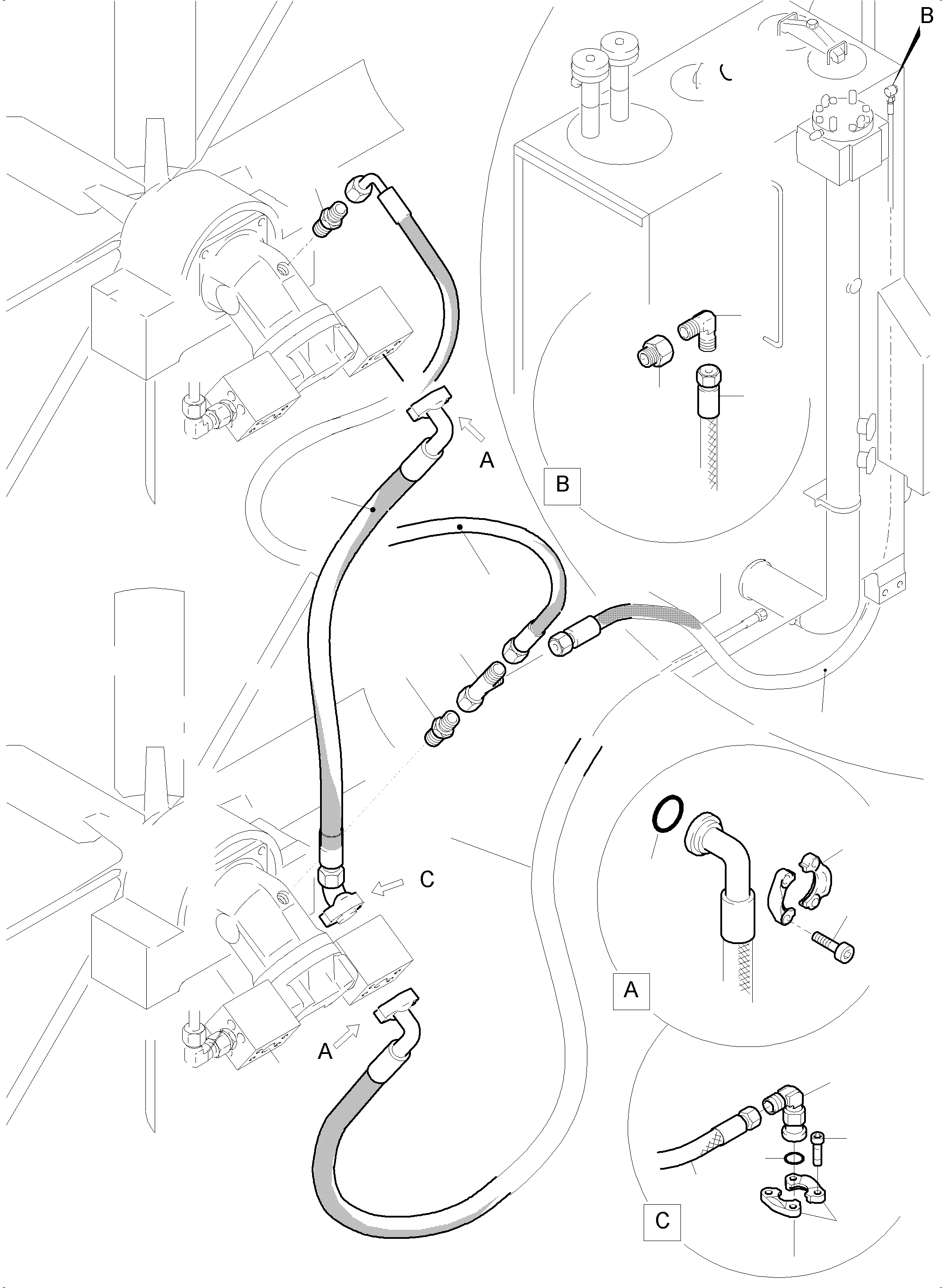 B

A

B

C

A

A

C