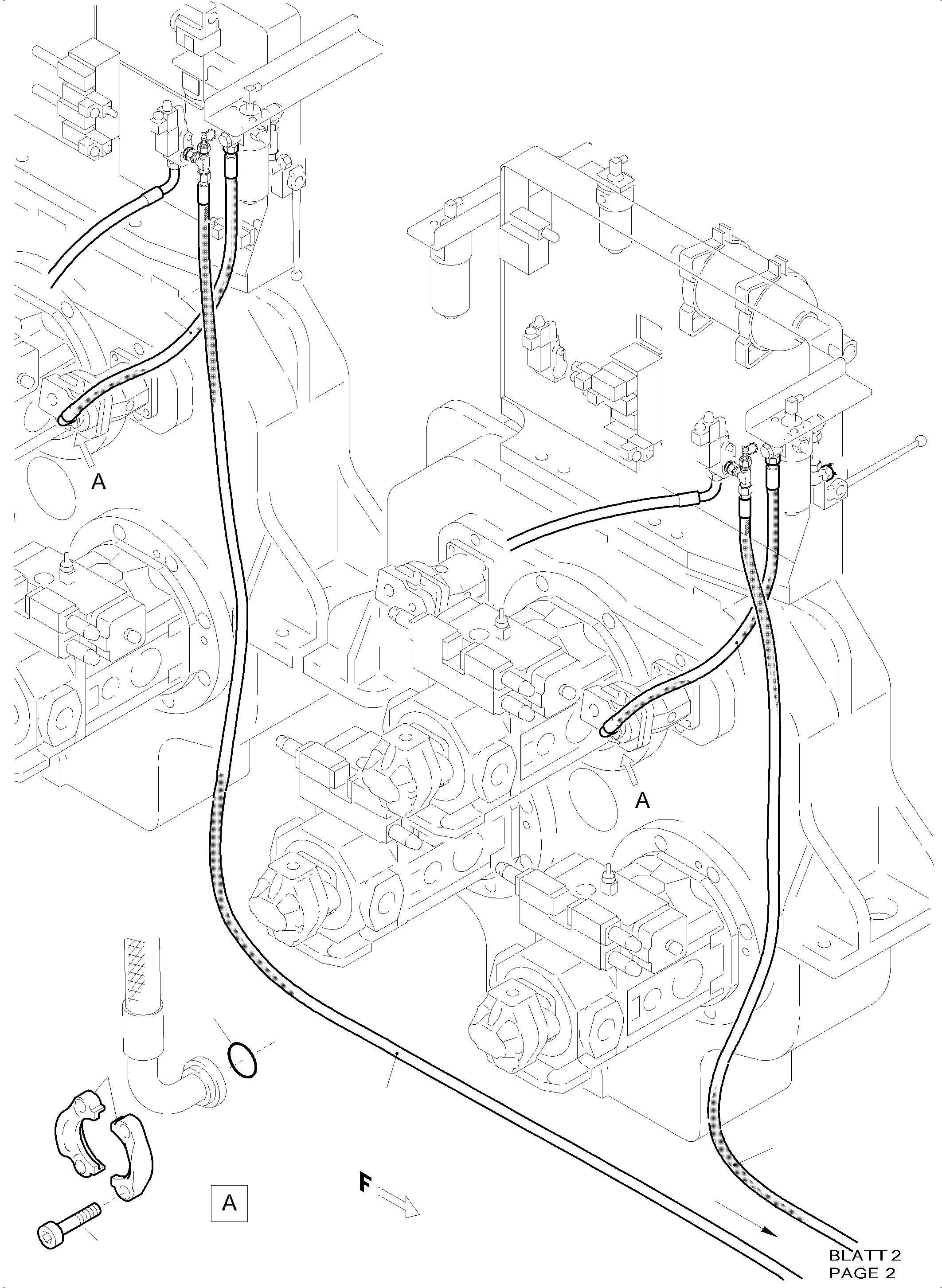 A

A

A

F

BLATT 2
PAGE 2