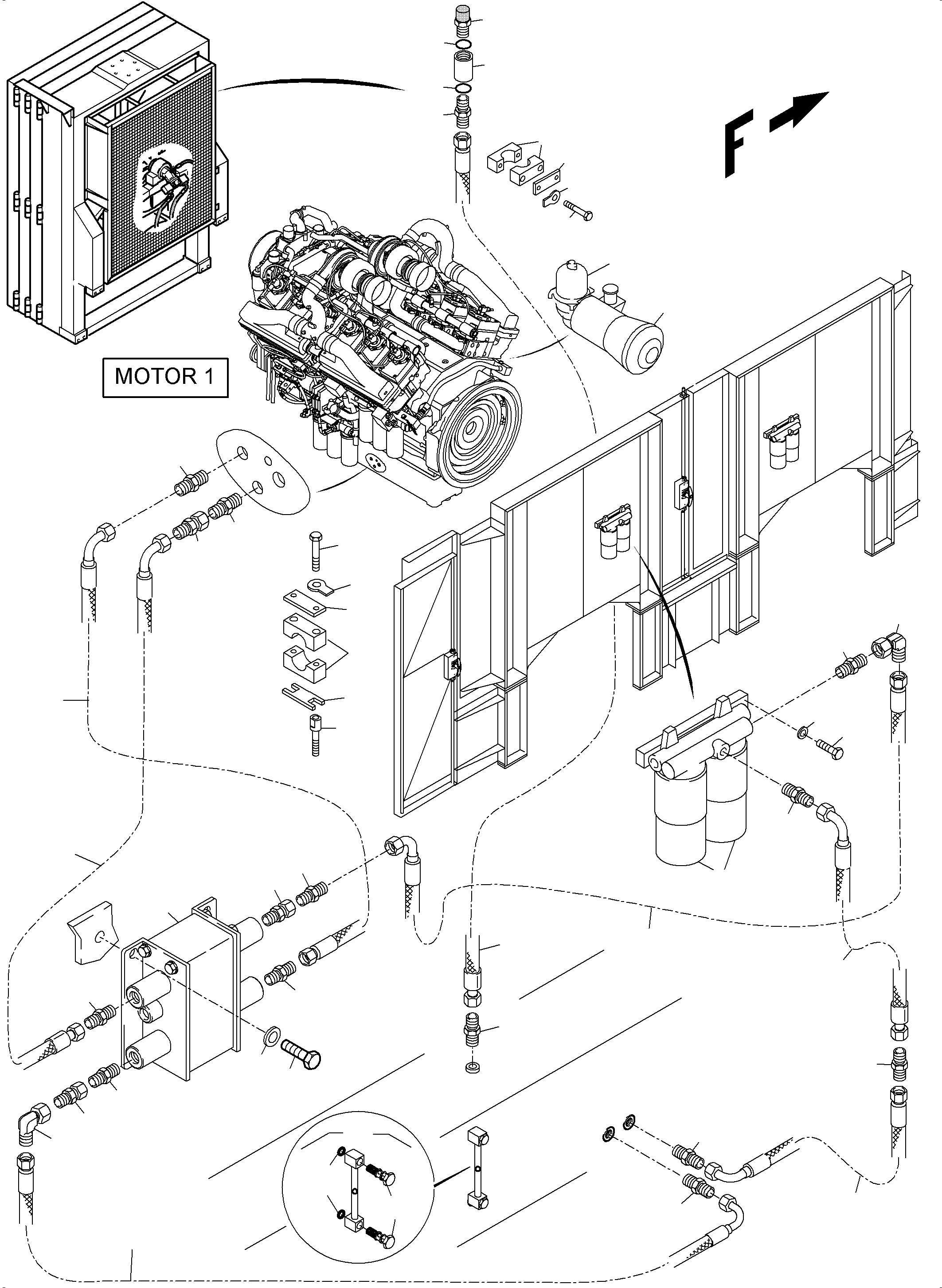 F

MOTOR 1