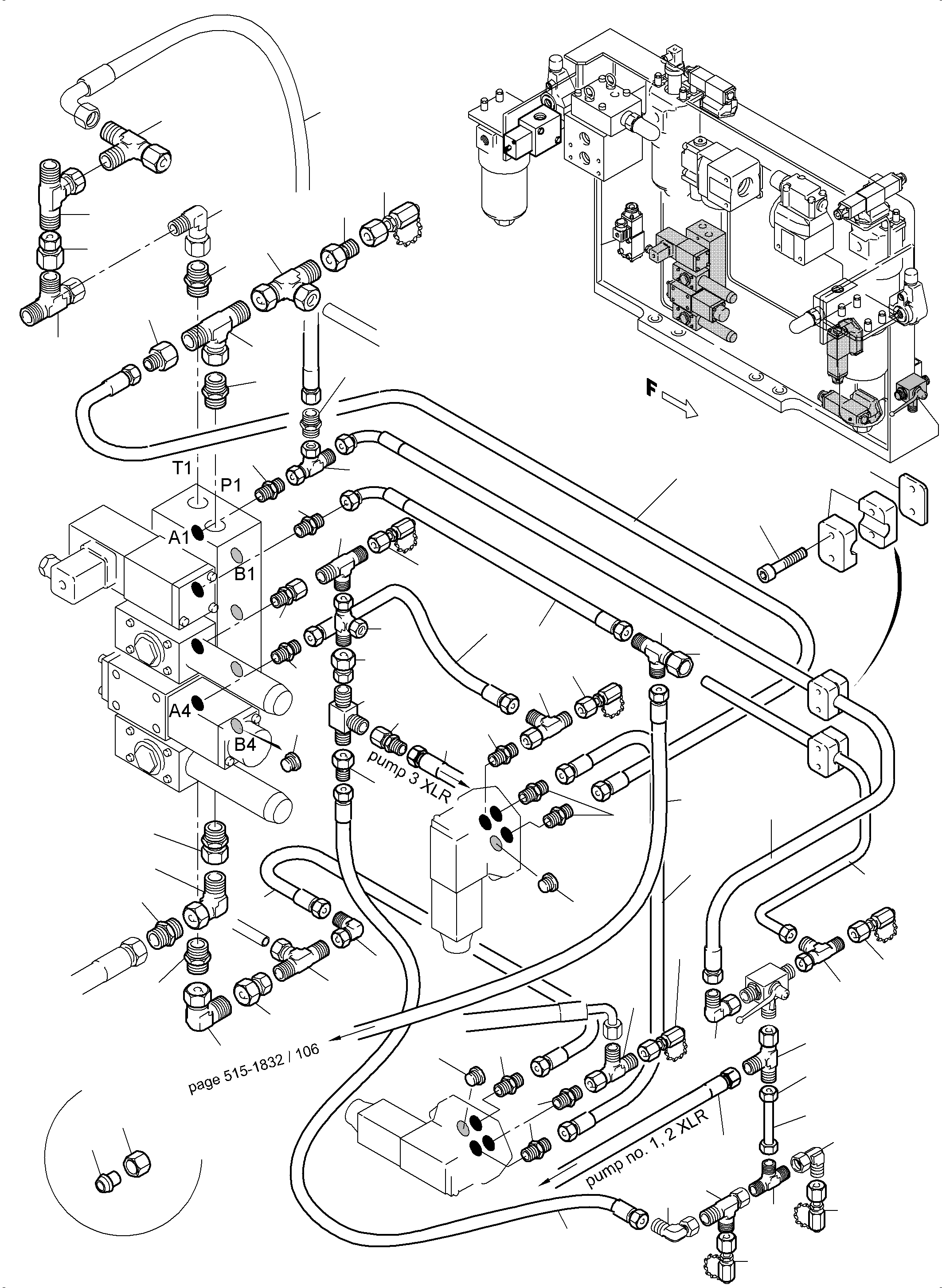 F

T1
P1
A1
B1
A4
B4
pump 3 XLR
page 515-1832 / 106
pump no. 1, 2 XLR