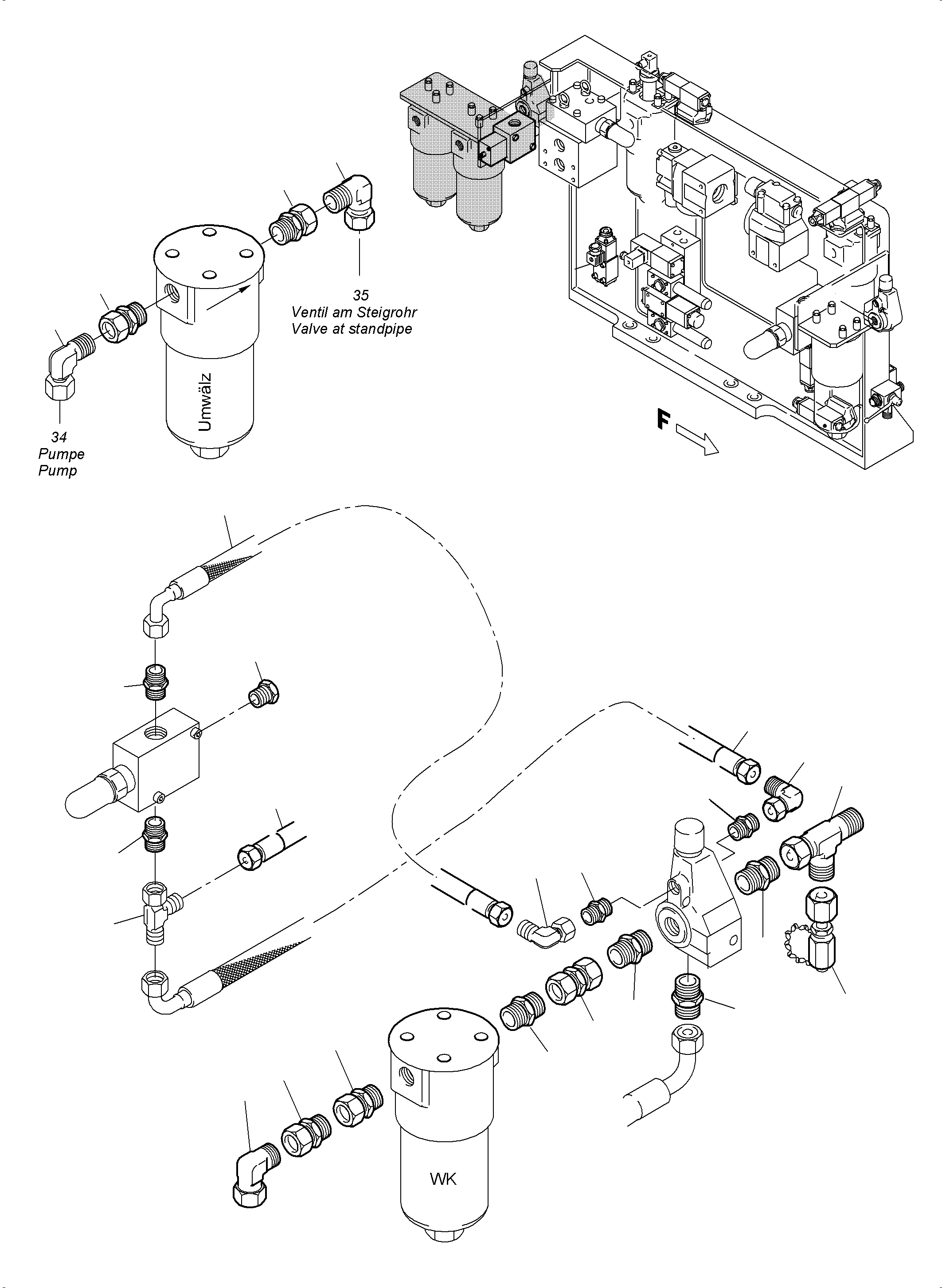 35
Ventil am Steigrohr
Valve at standpipe

Umwälz

34
Pumpe
Pump

F

WK