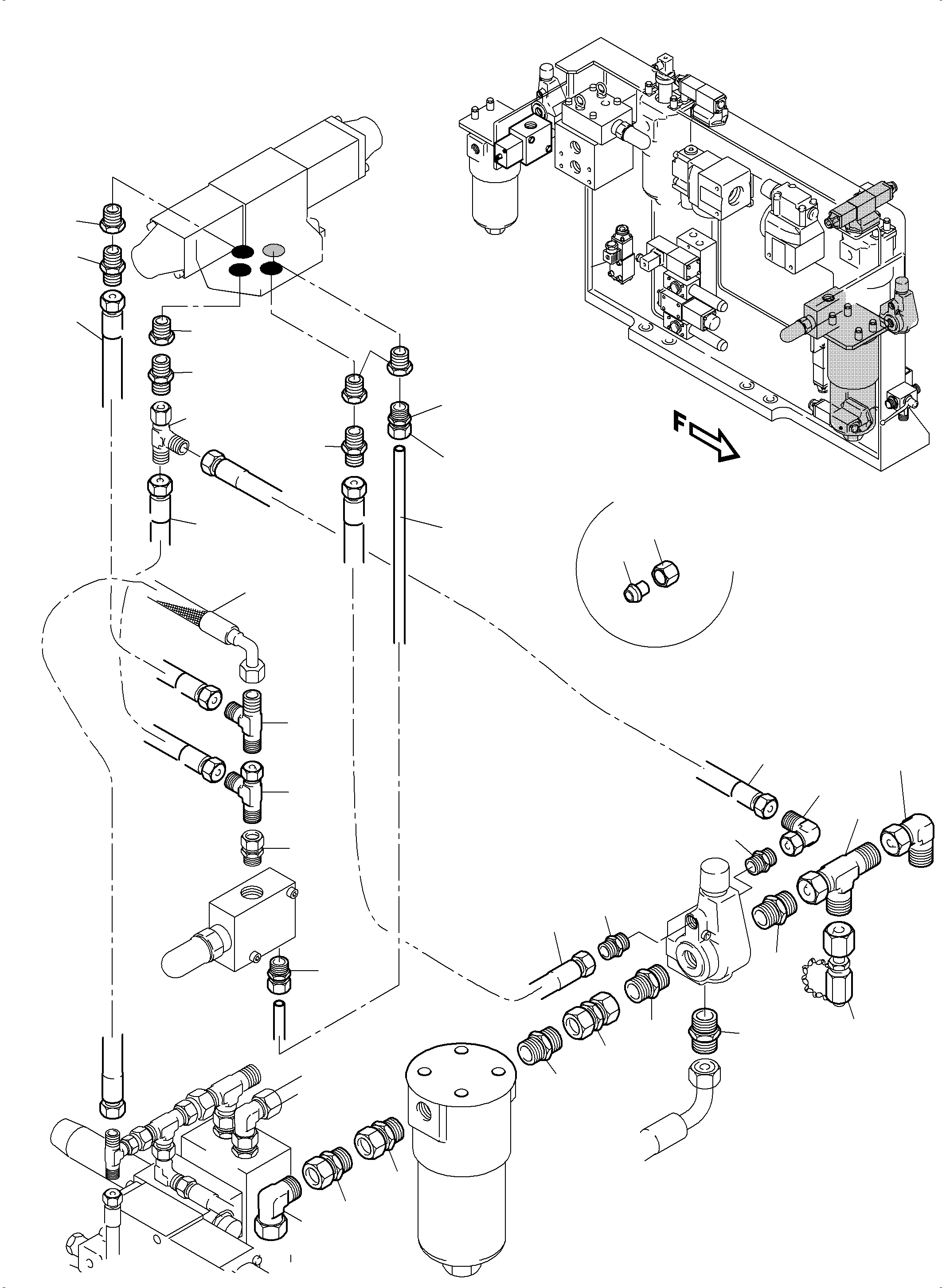 F