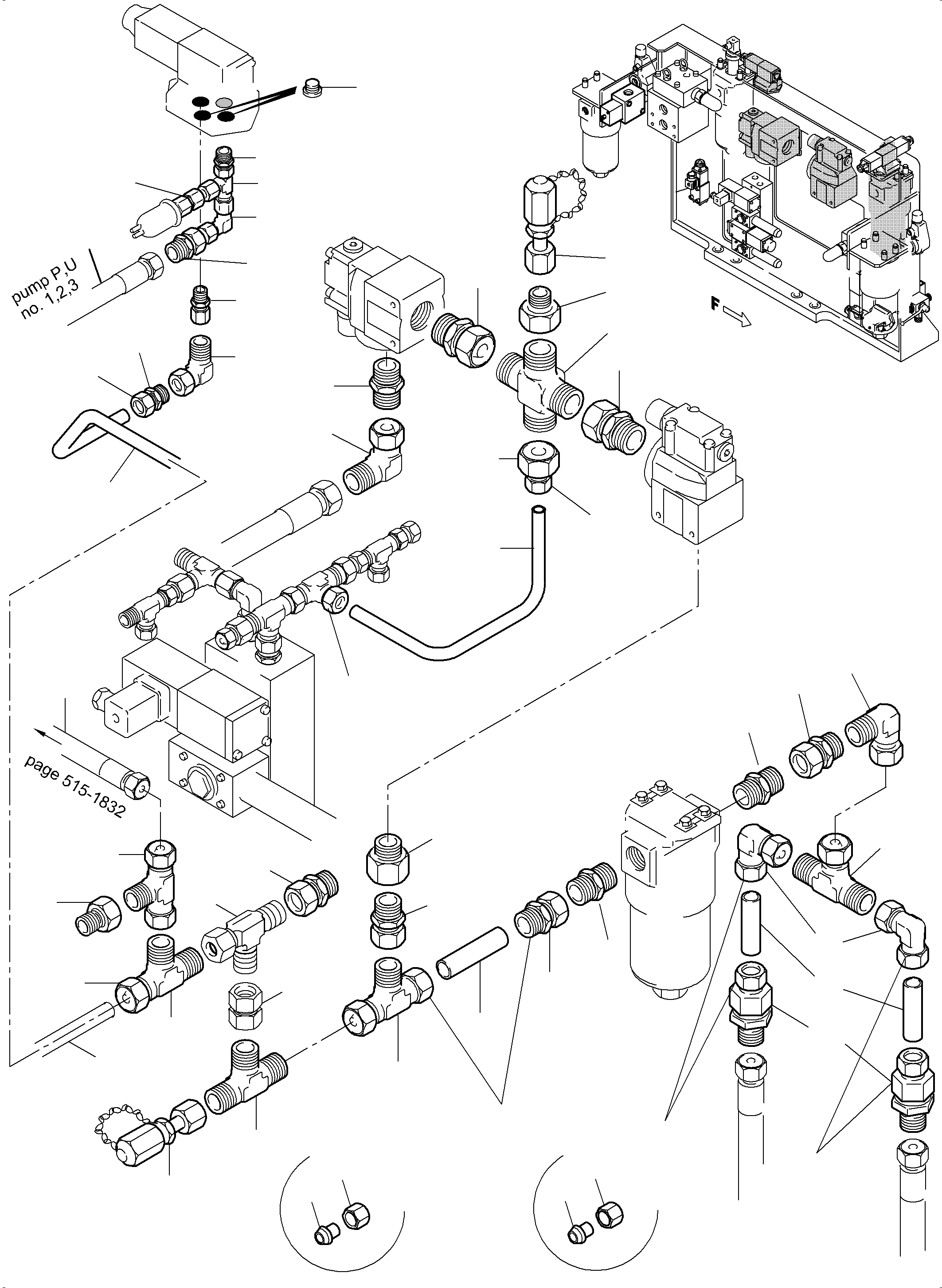 pump P,U
no. 1,2,3

F

page 515-1832