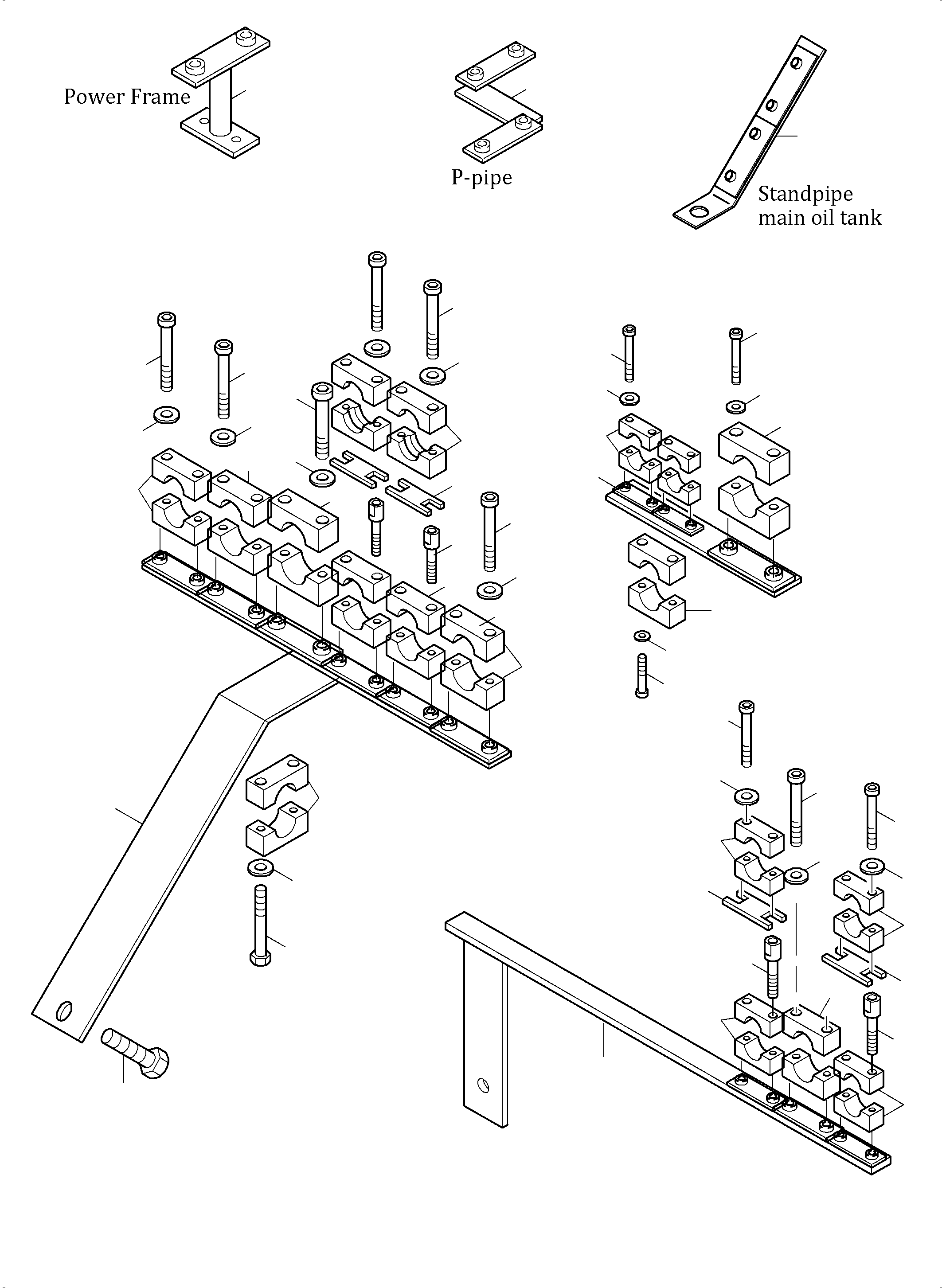 Power Frame

P-pipe

Standpipe main oil tank