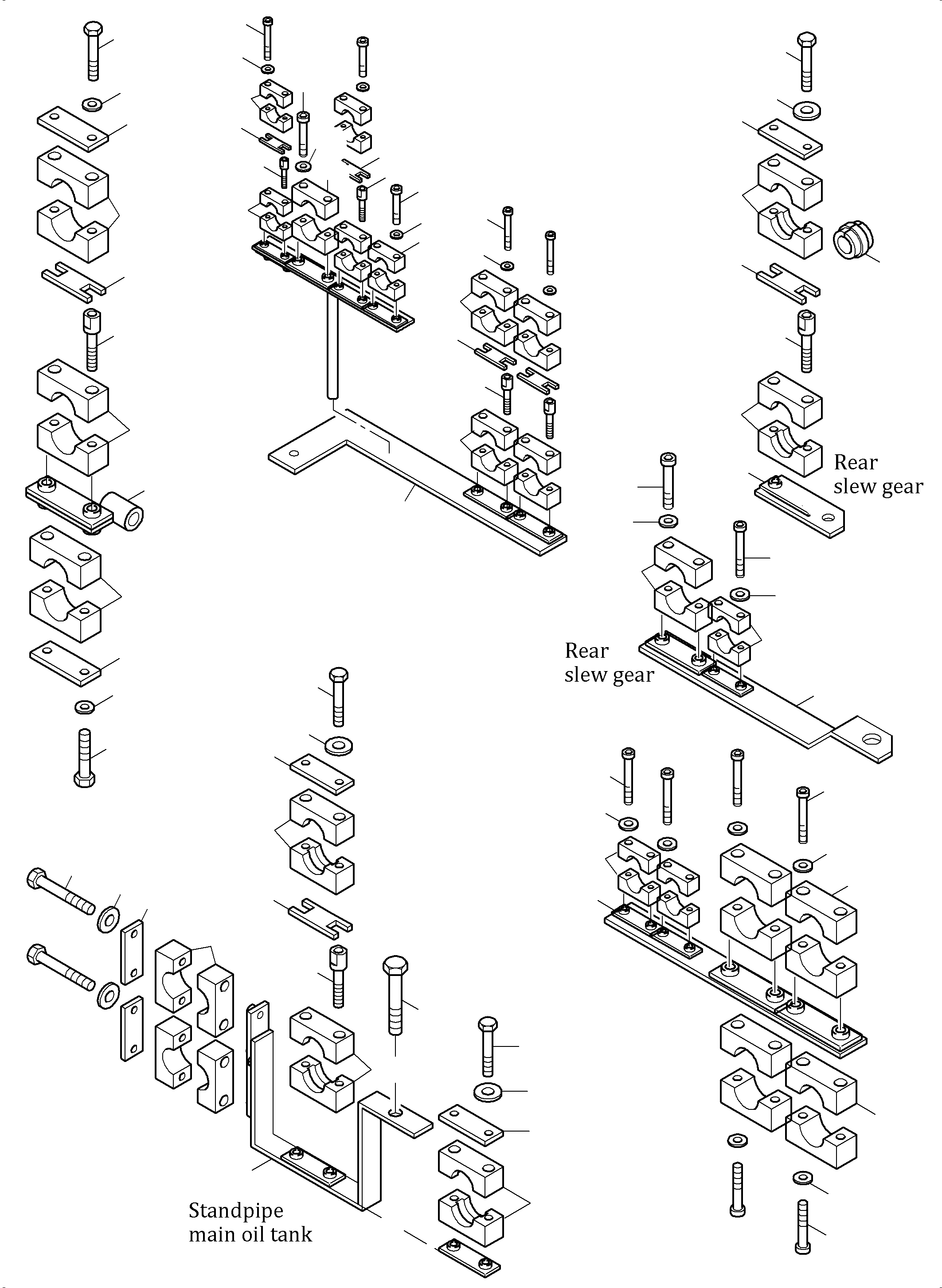 Rear slew gear

Rear slew gear

Standpipe main oil tank