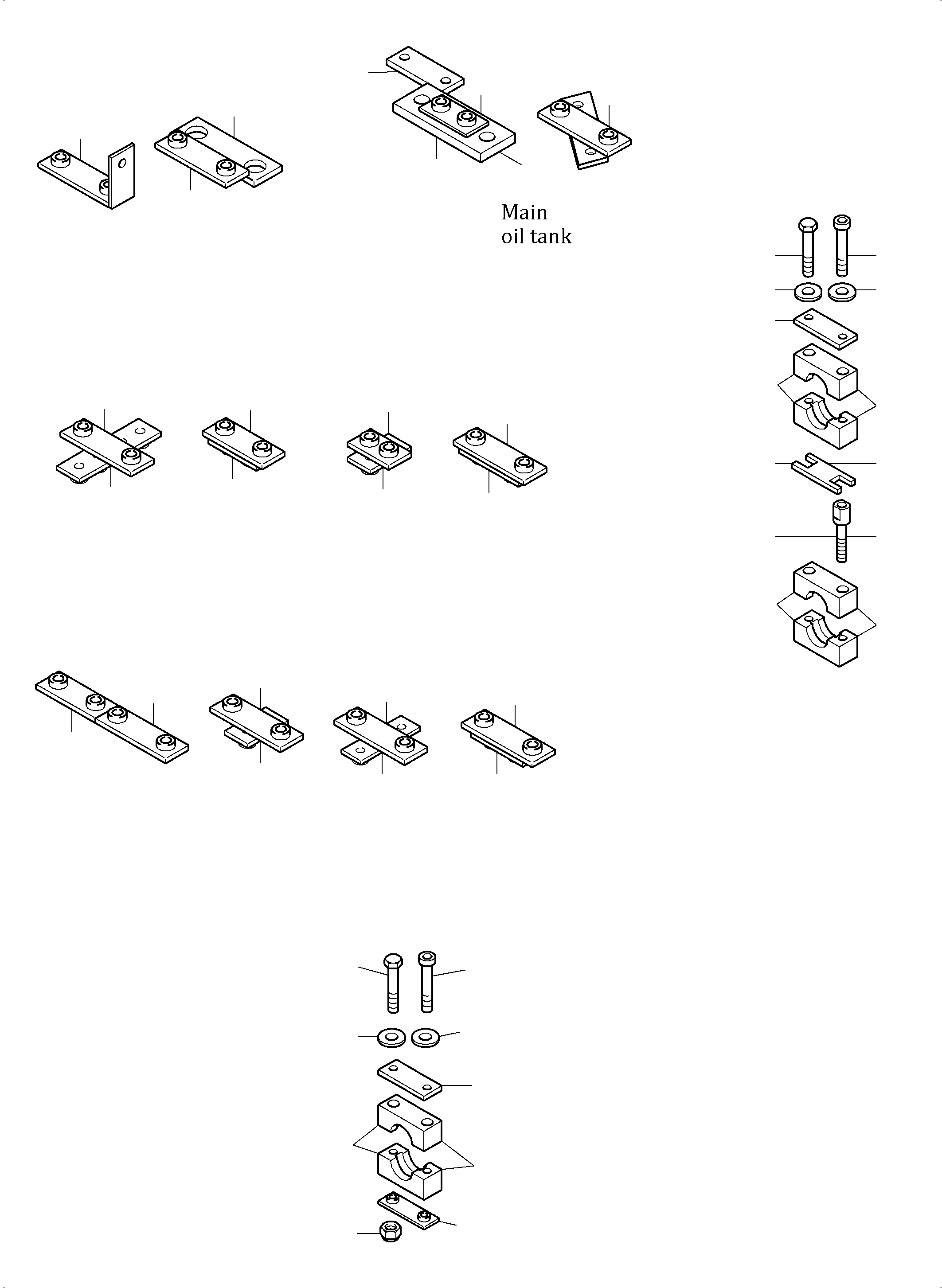 Main
oil tank