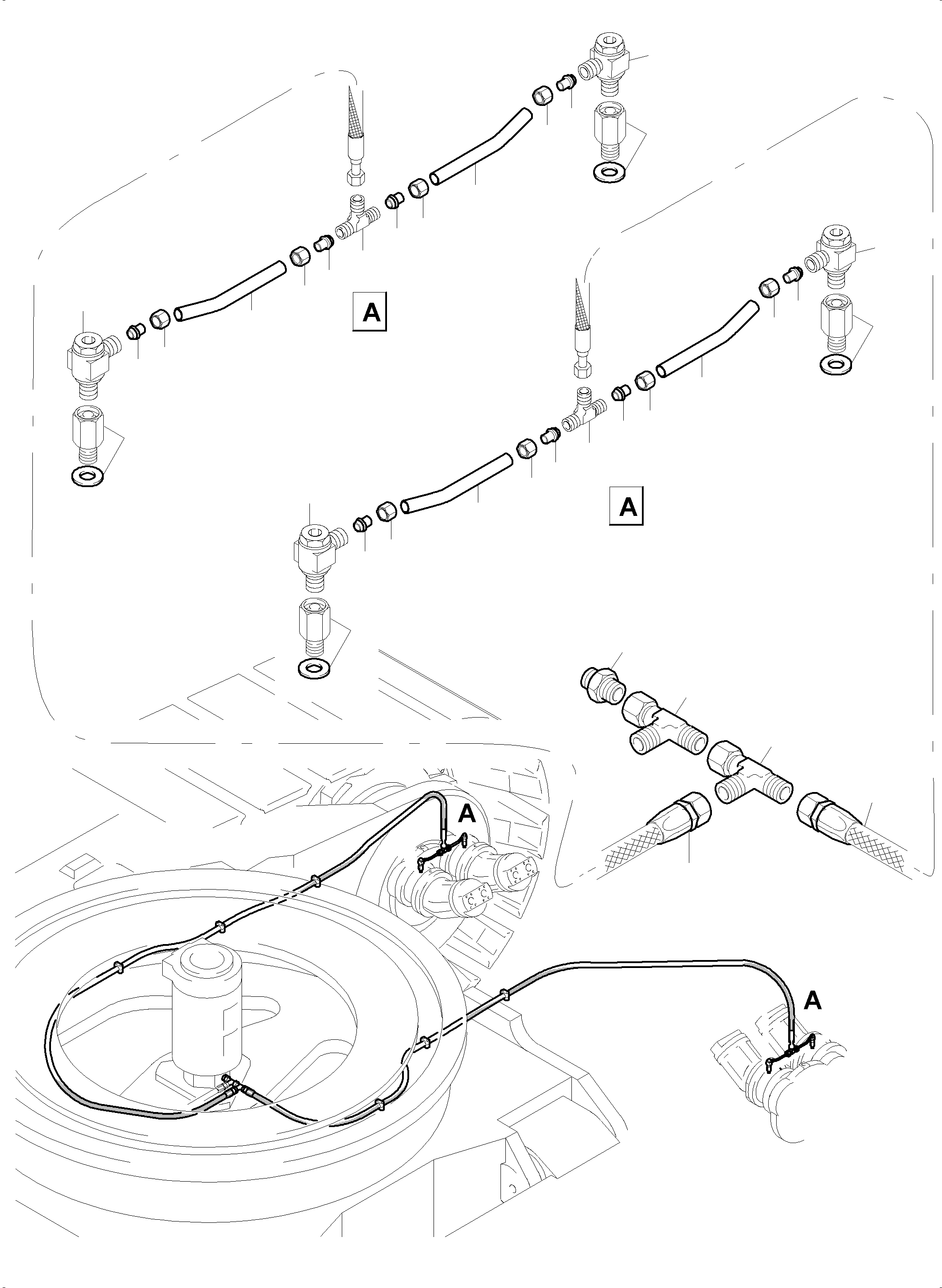 A

A

A

A