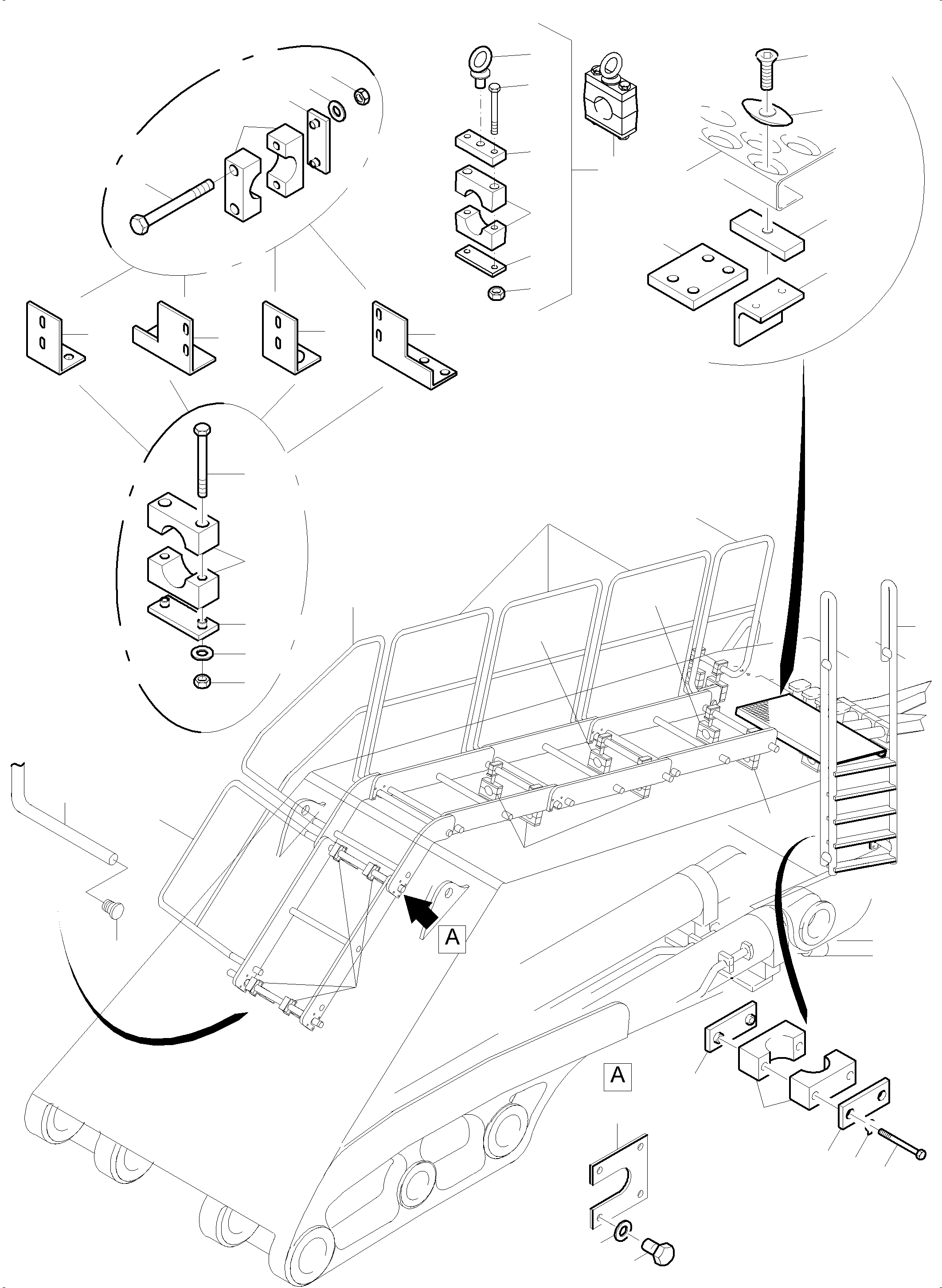 A

A