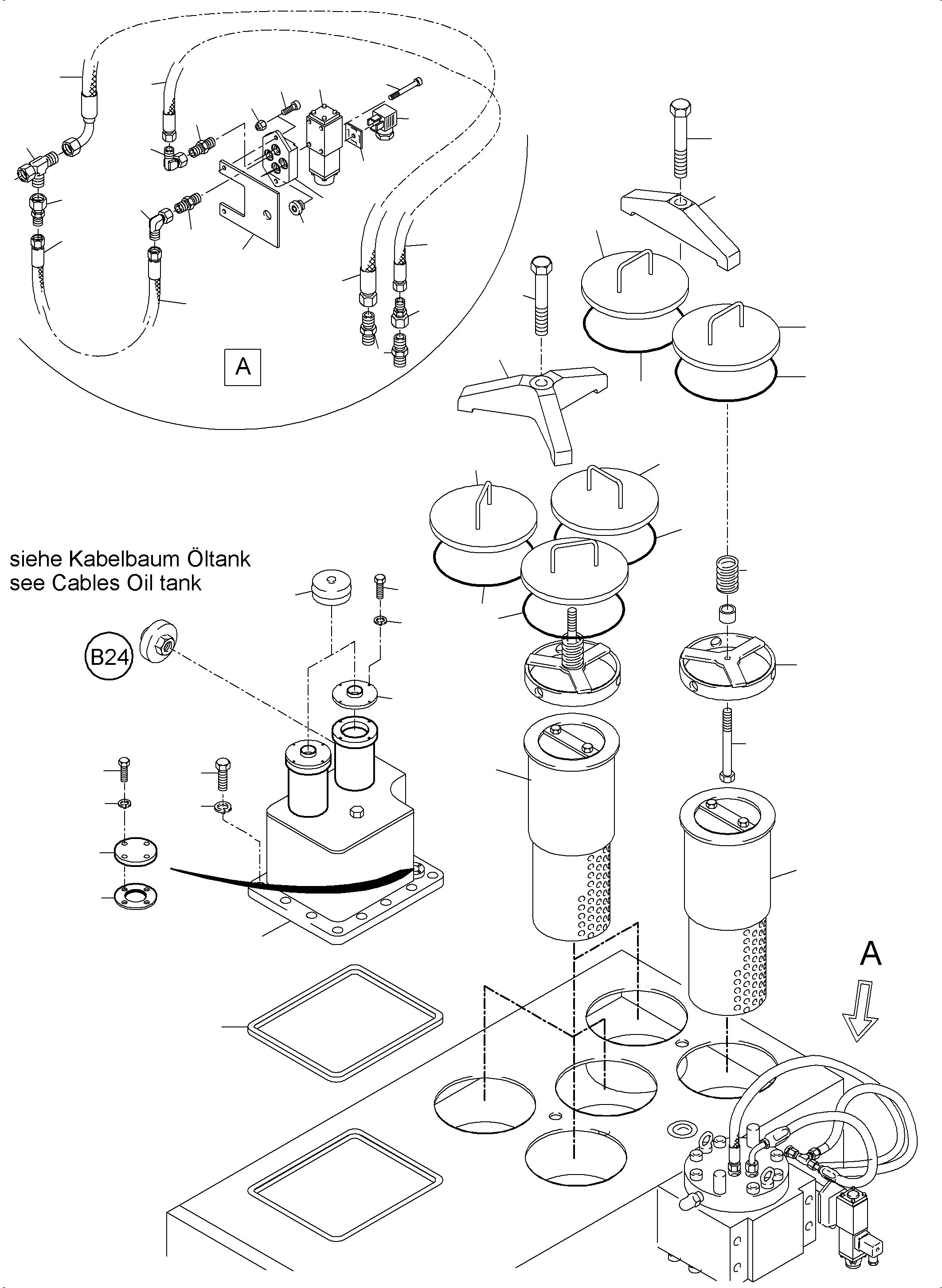 A

siehe Kabelbaum Öltank
see Cables Oil tank

B24

A