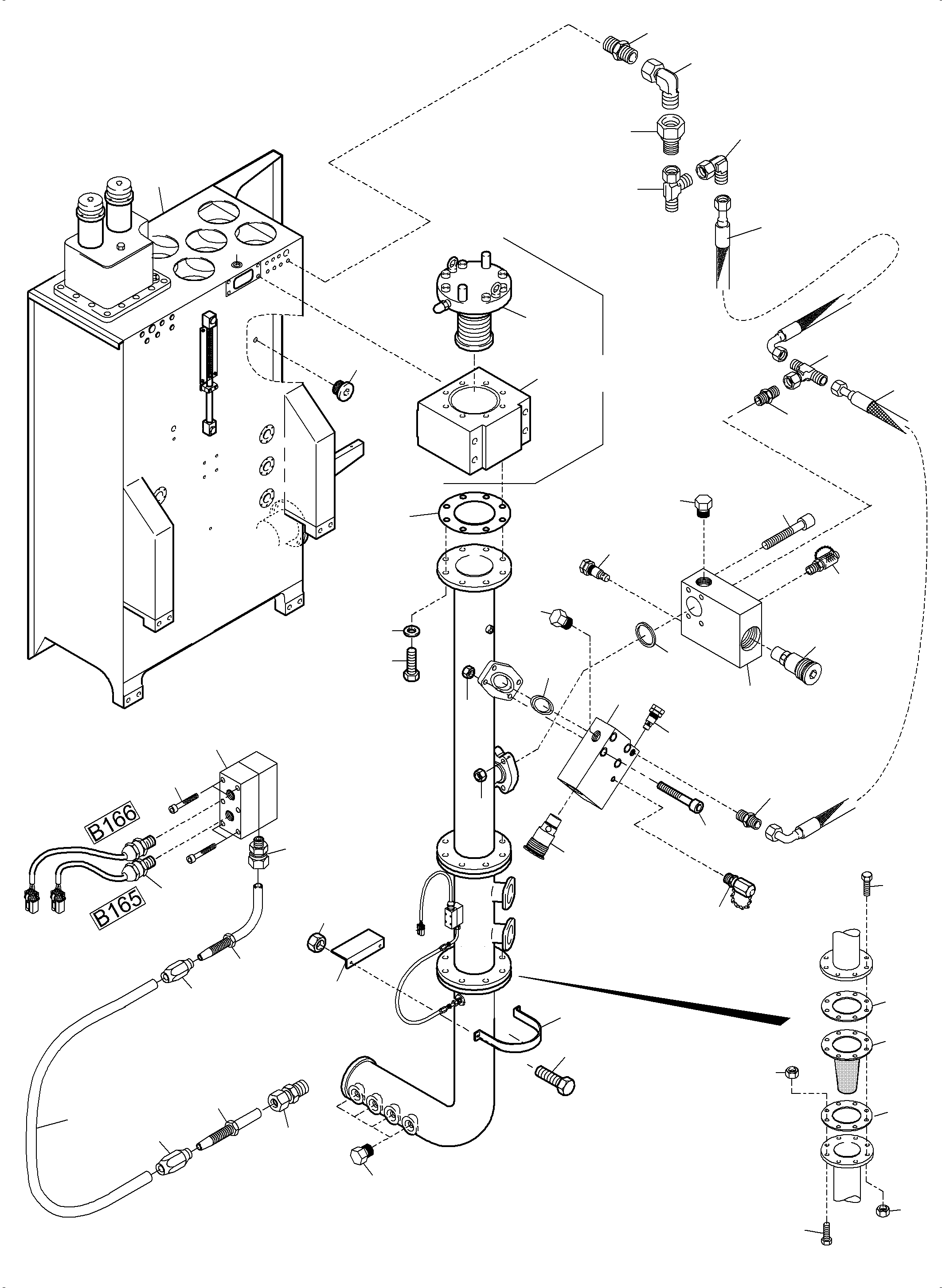 B166

B165