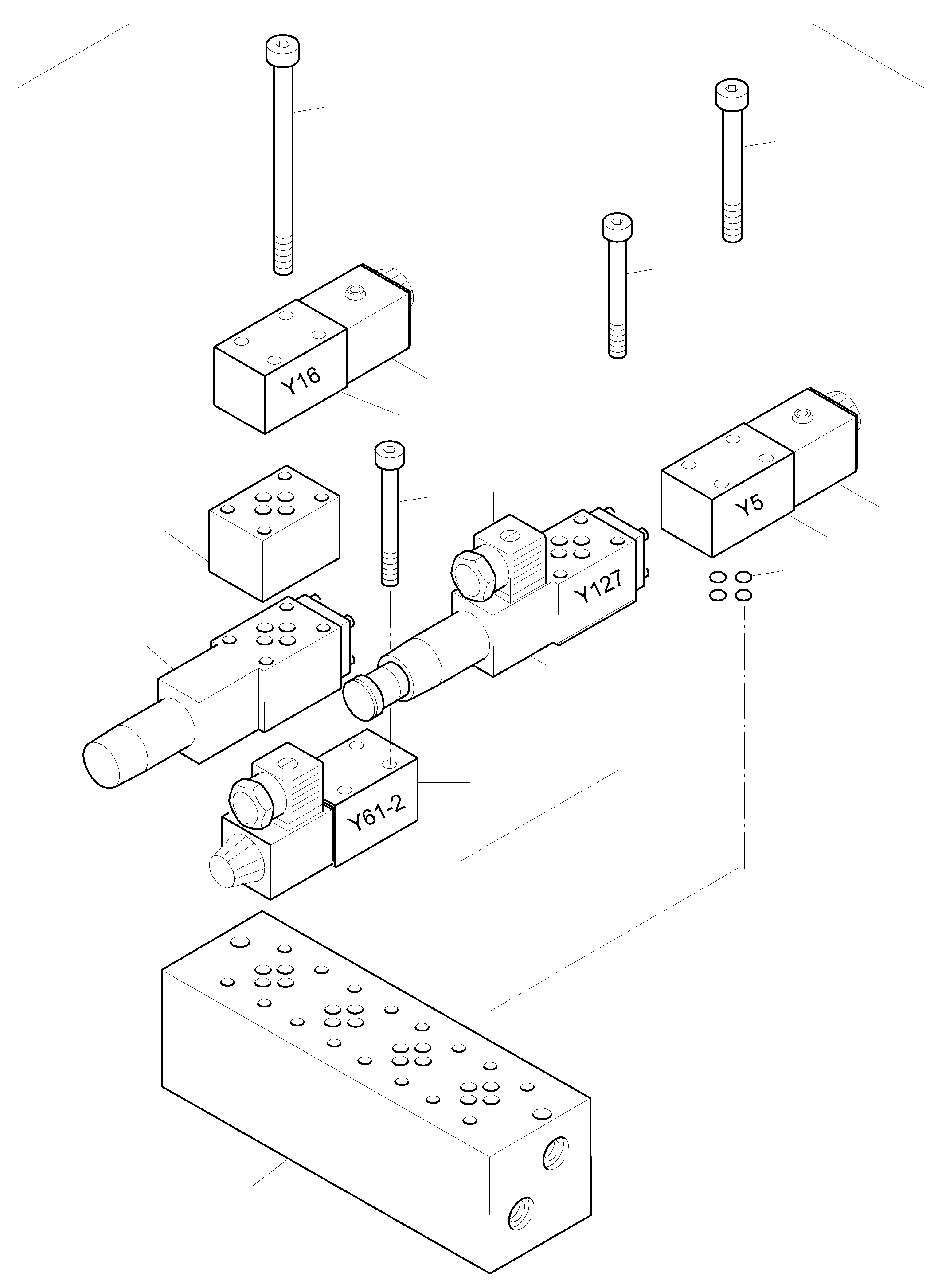 Y16

Y5

Y127

Y61-2