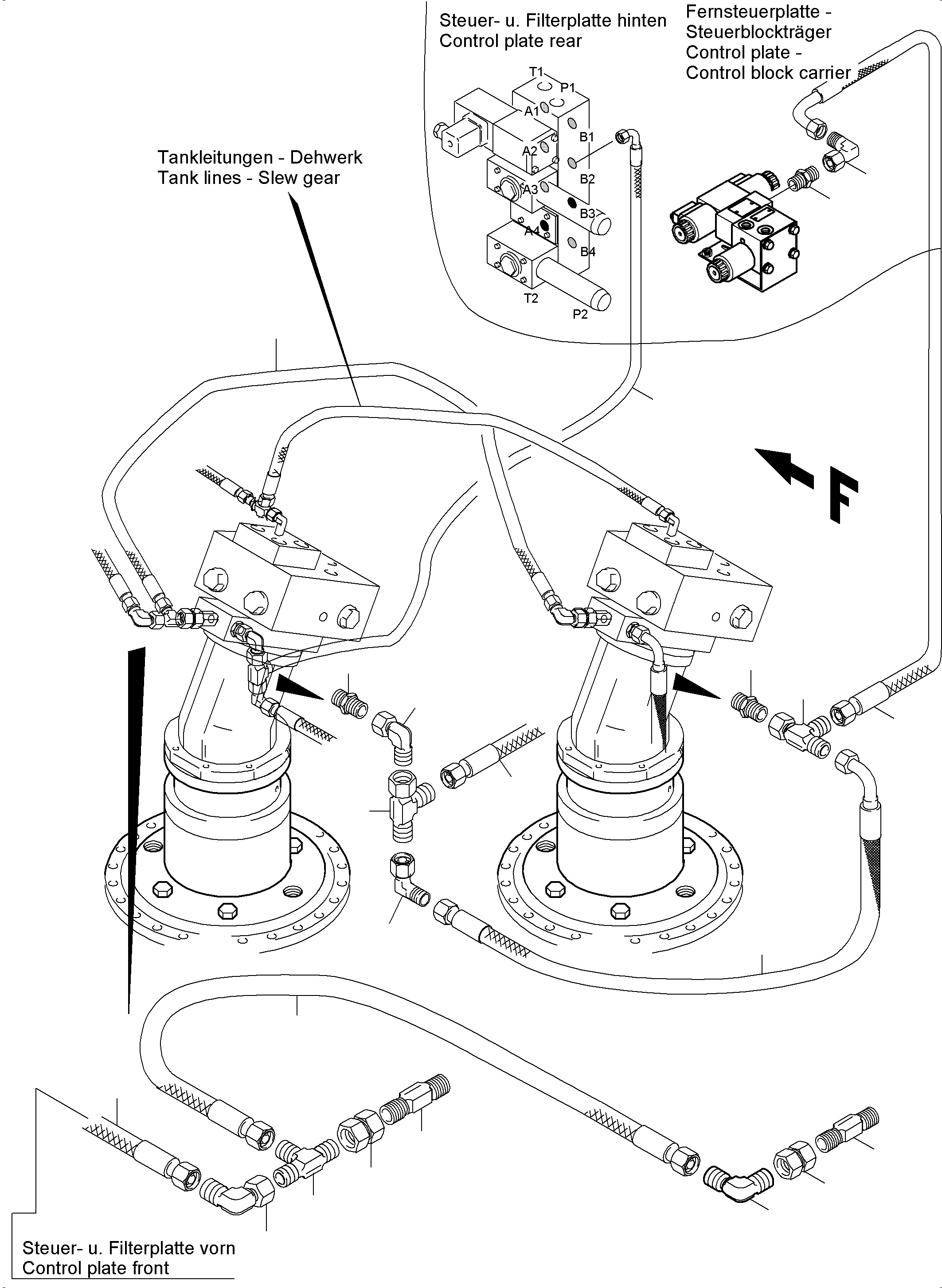 Steuer- u. Filterplatte hinten
Control plate rear

Fernsteuerplatte -
Steuerblockträger
Control plate -
Control block carrier

T1
P1
A1
B1
A2
B2
A3
B3
A4
B4
T2
P2

Tankleitungen - Dehwerk
Tank lines - Slew gear

F

Steuer- u. Filterplatte vorn
Control plate front