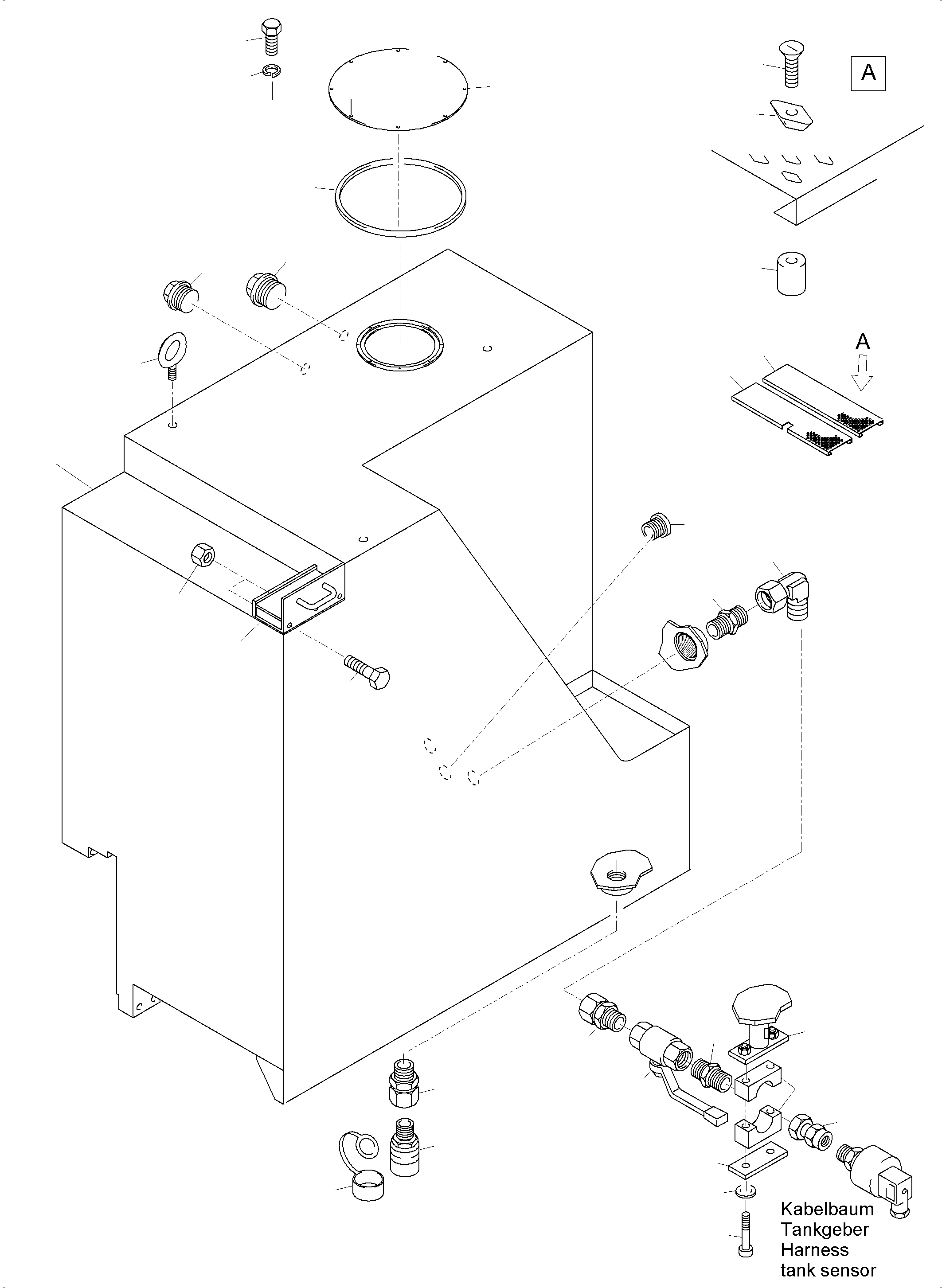 A

A

Kabelbaum
Tankgeber
Harness
tank sensor