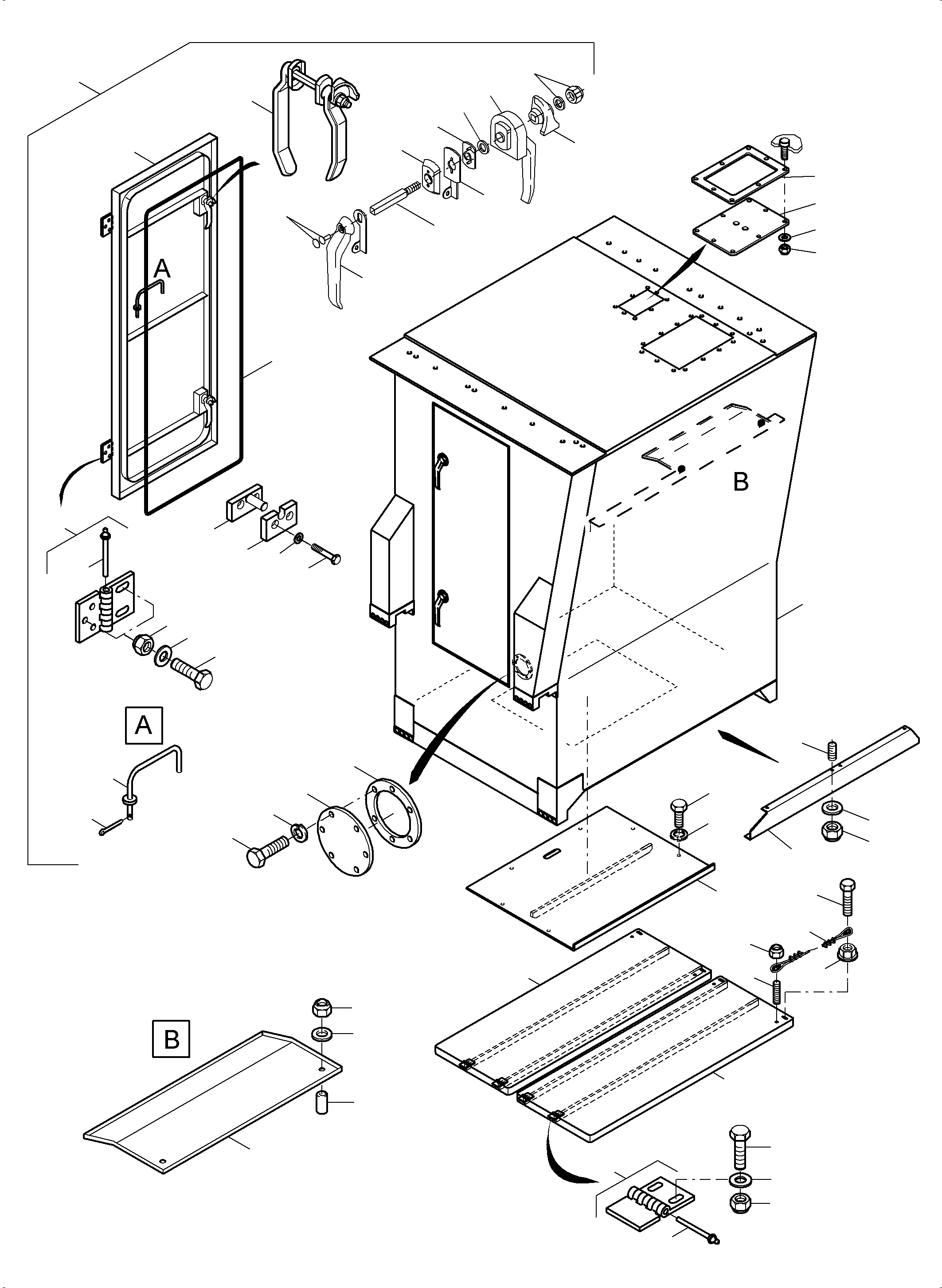 A

B

A

B