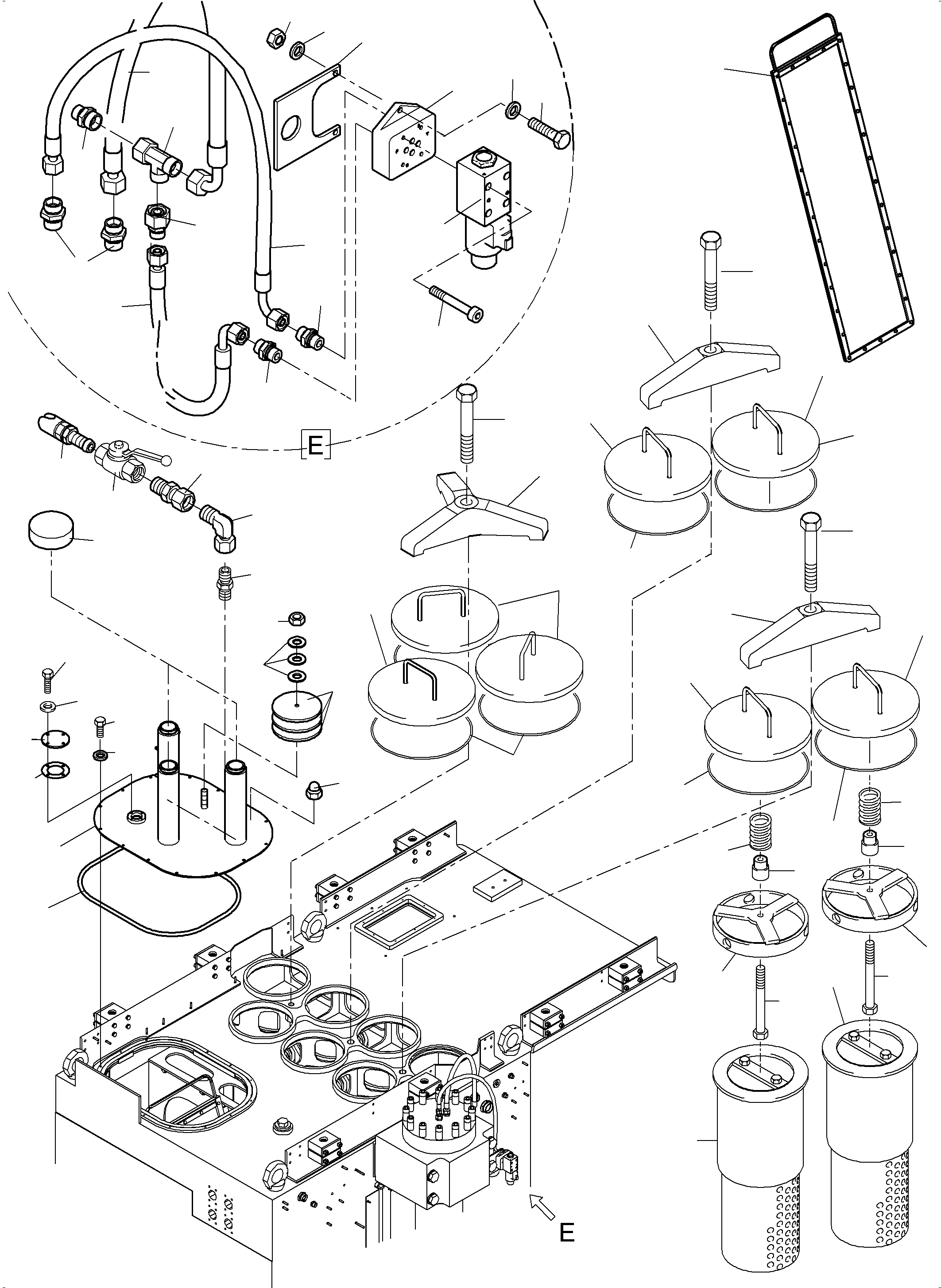 E

E