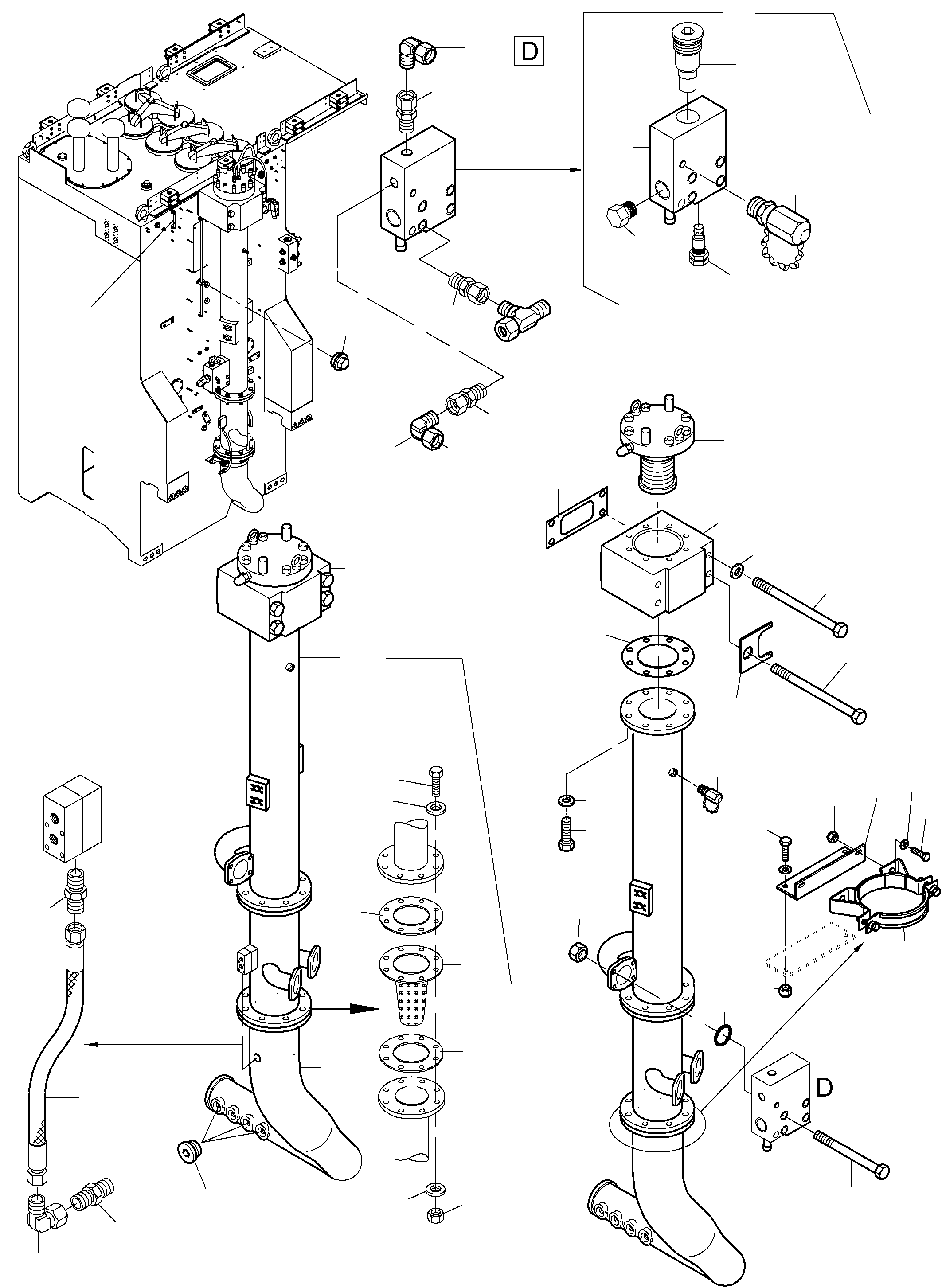 D

D