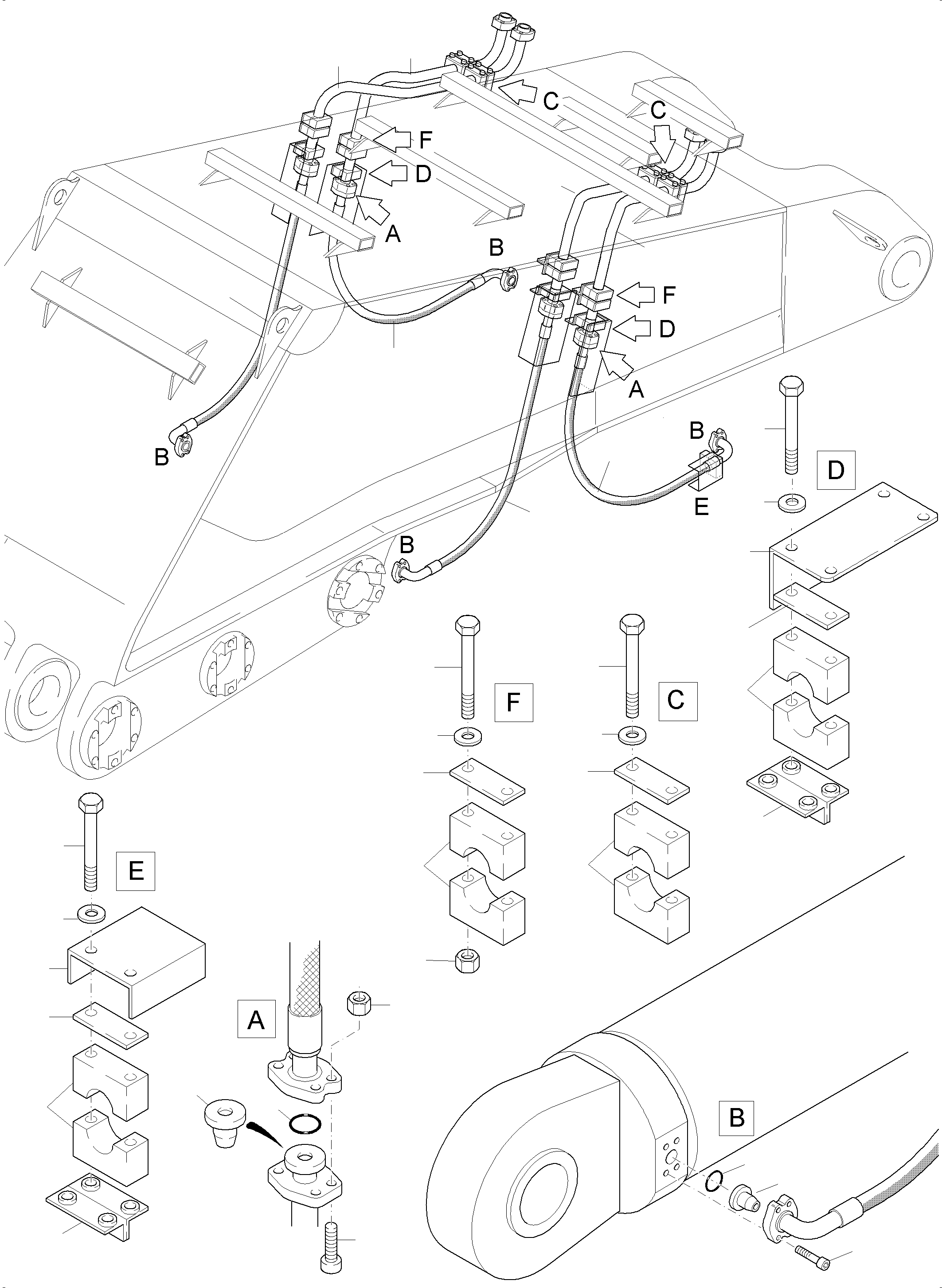 C
C
F
D
A
B
F
D
A
B
B
E
D
B
F
C
E
A
B