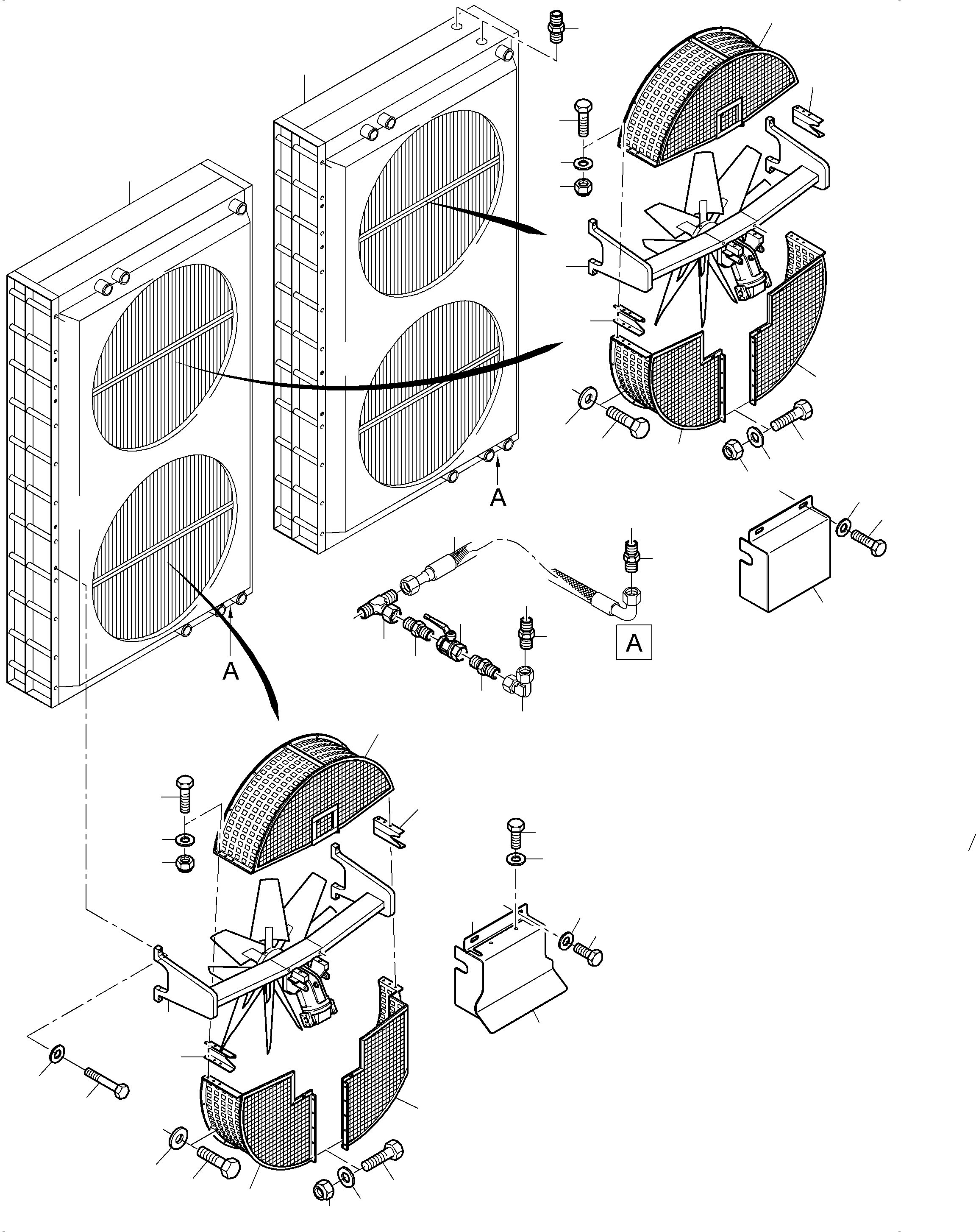 A
A
A