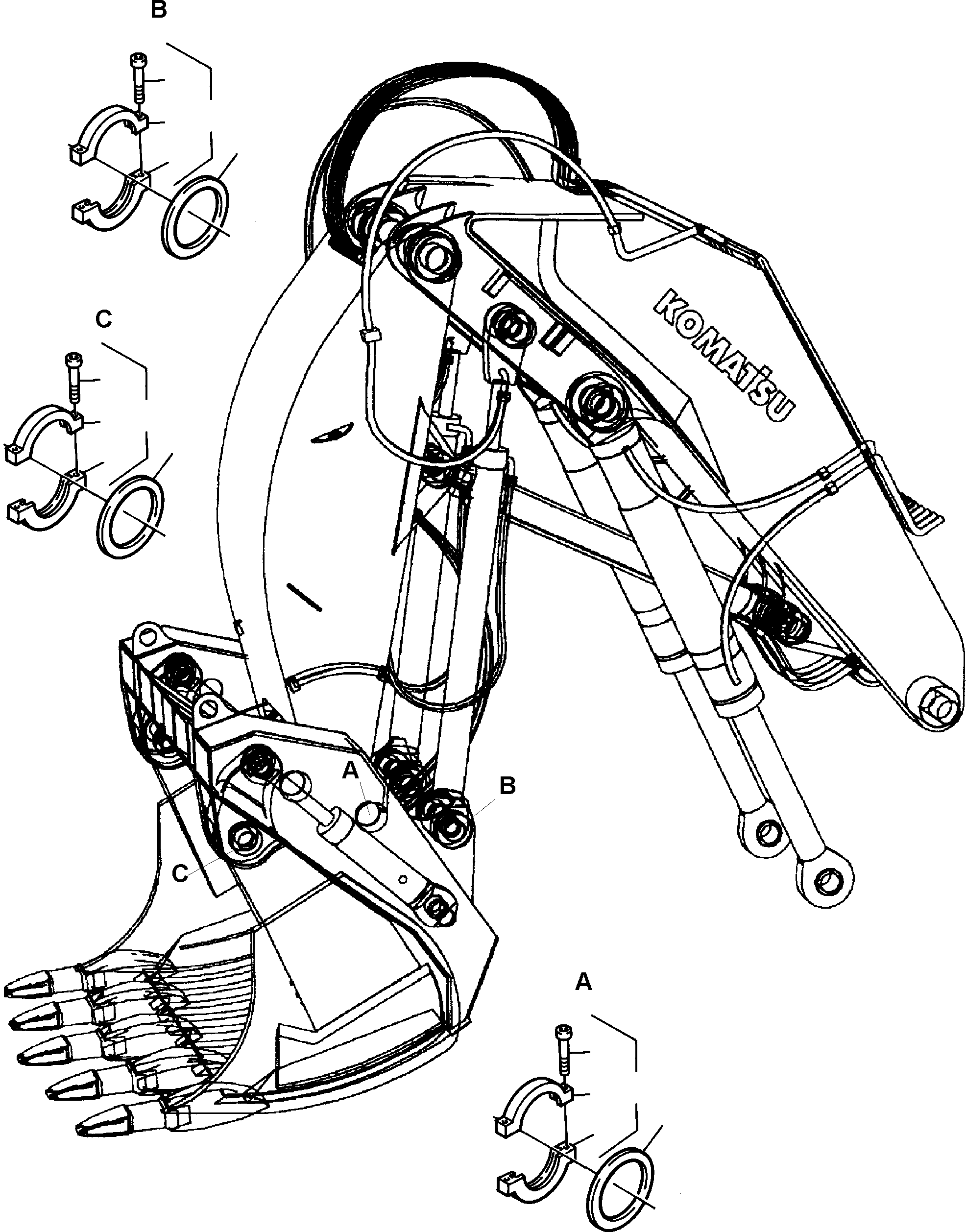 B

C

KOMATSU

A

B

C

A