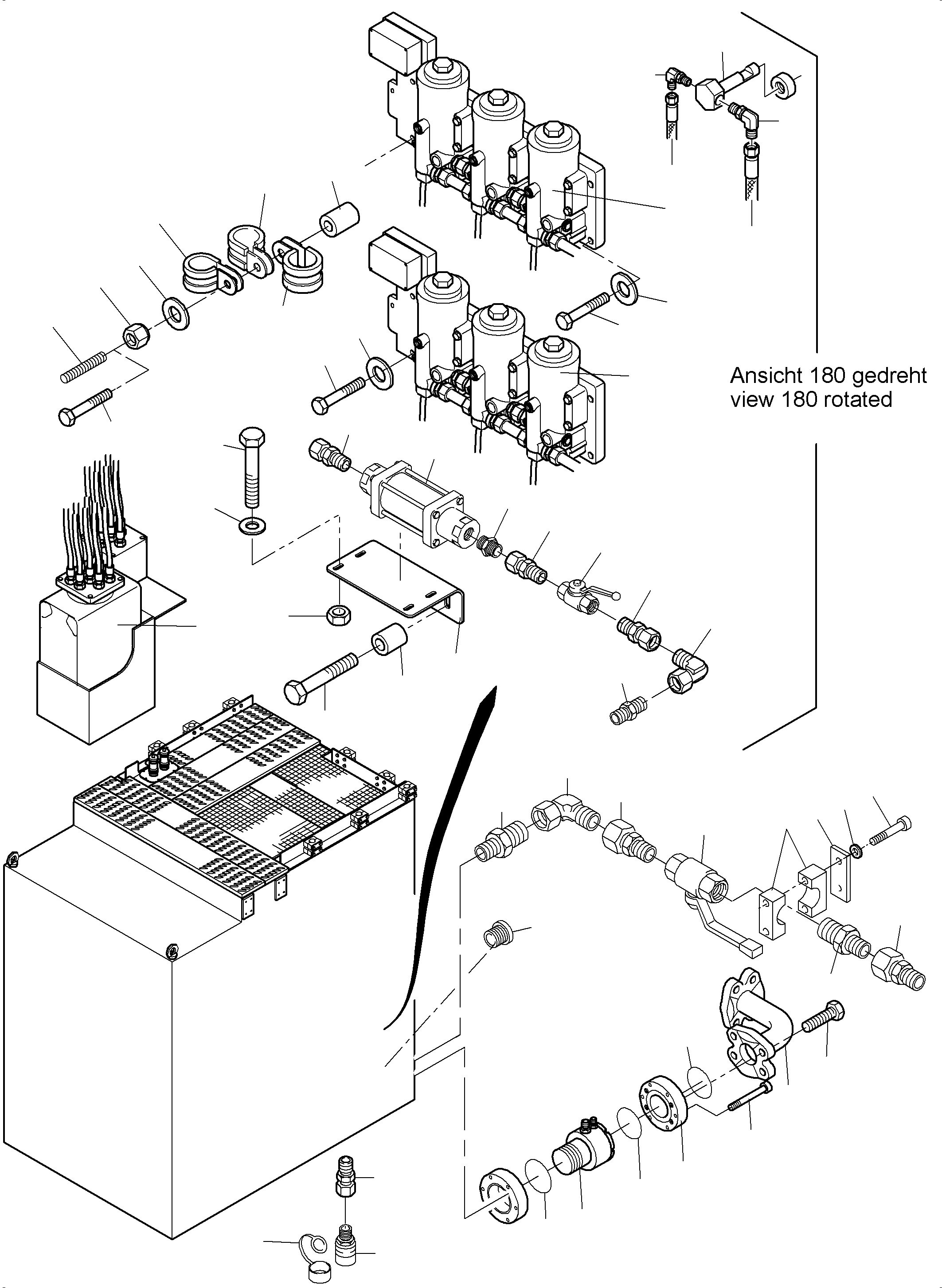 Ansicht 180 gedreht
view 180 rotated