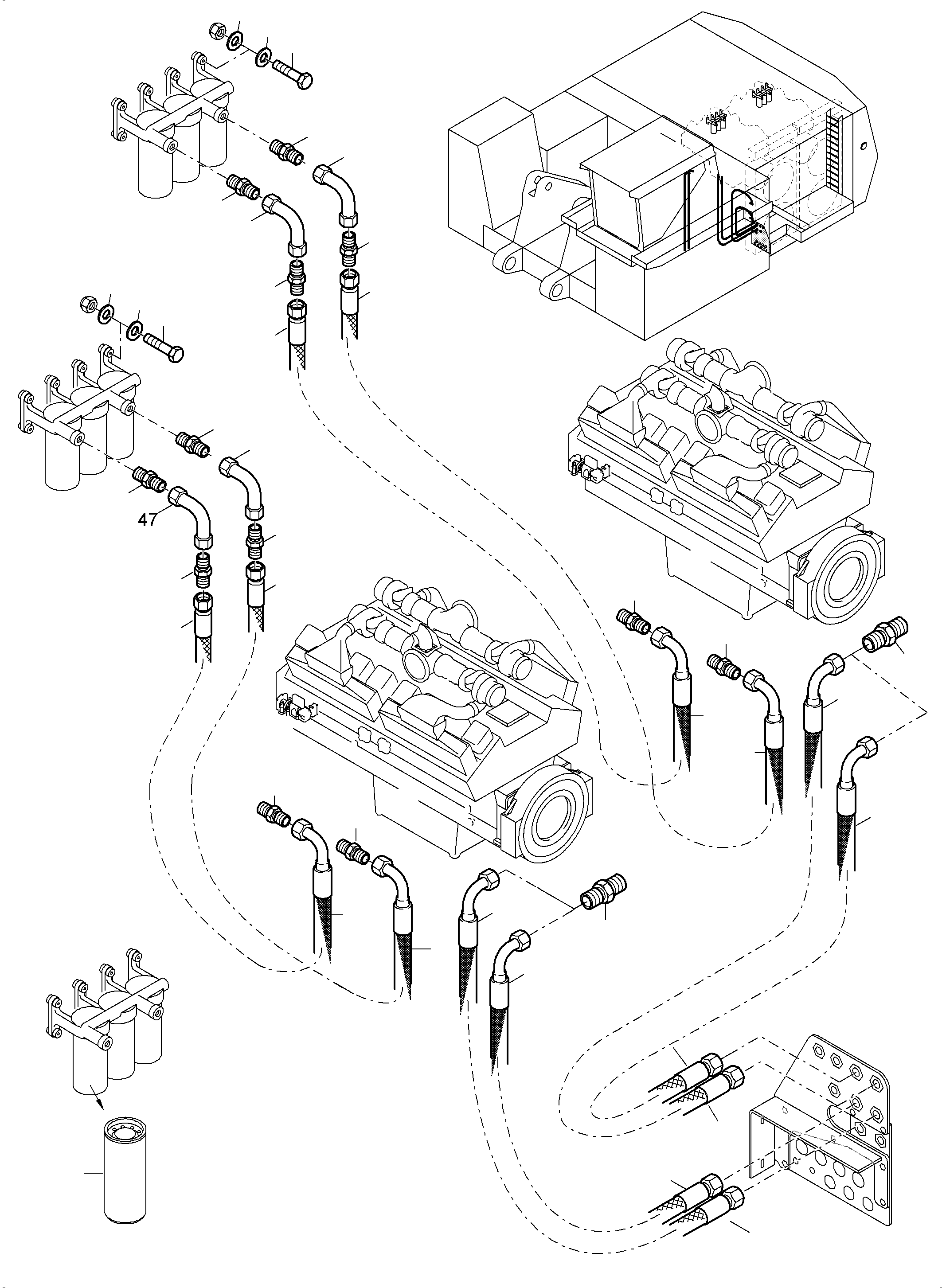 47