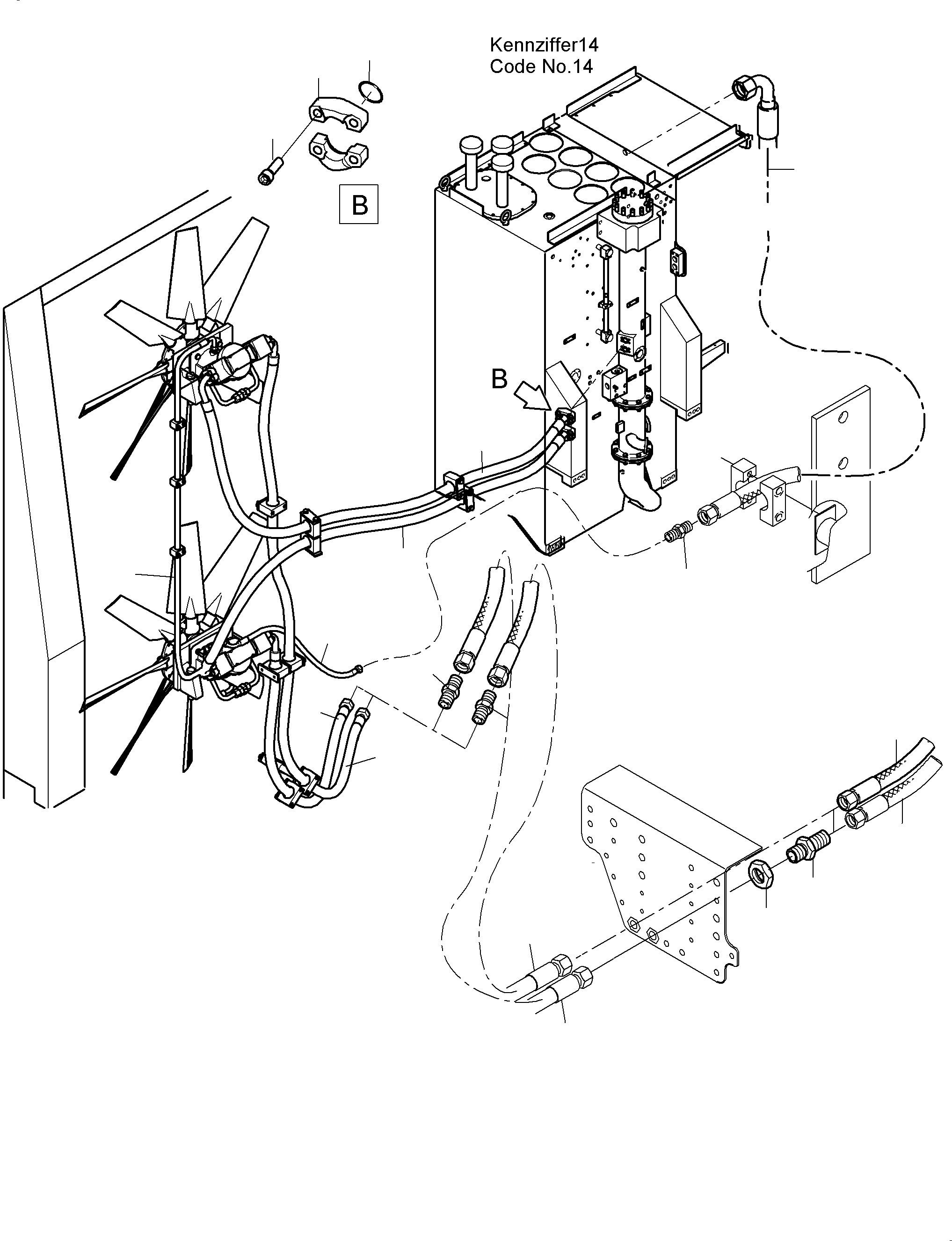 Kennziffer14
Code No.14

B

B