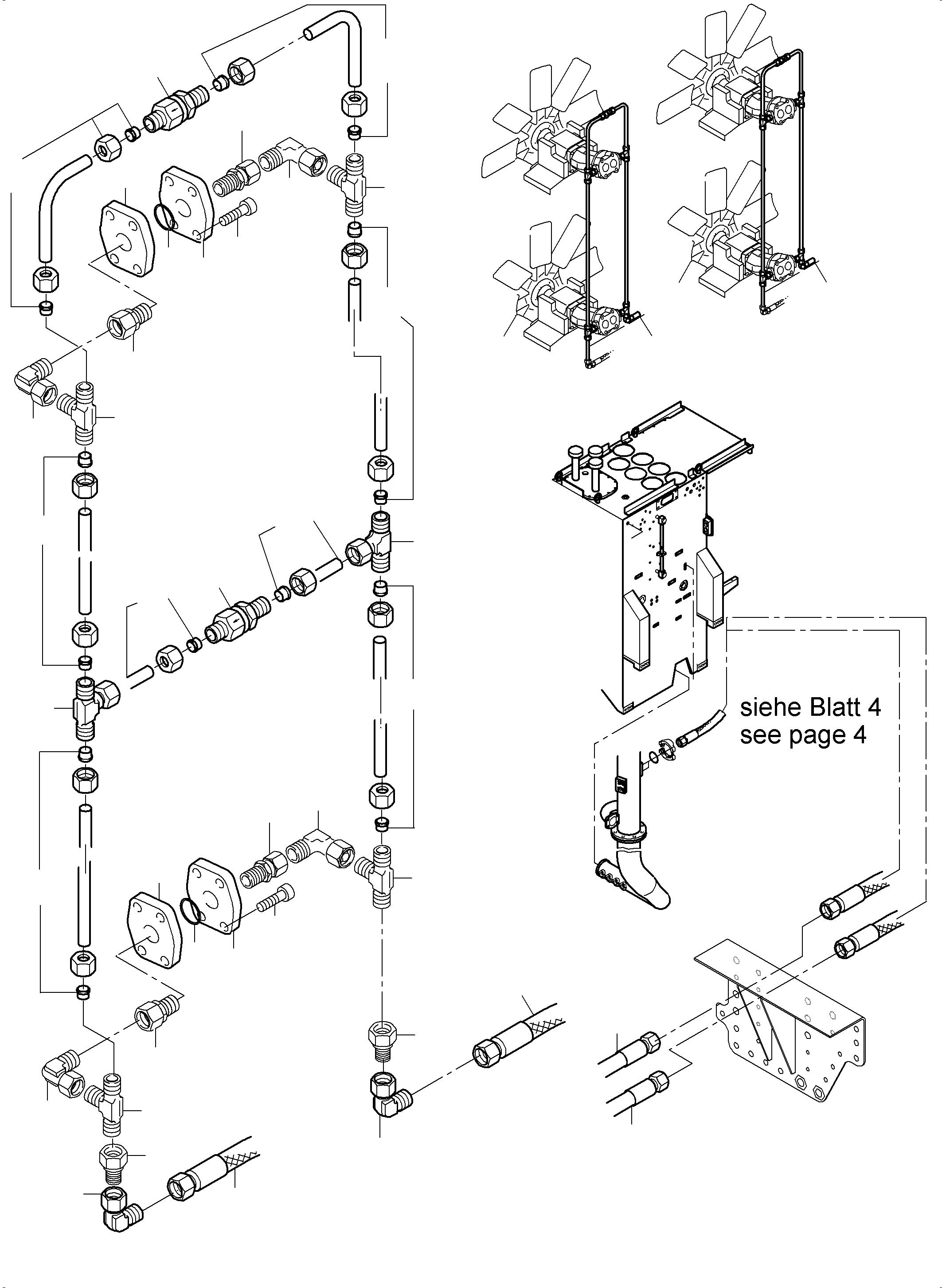 siehe Blatt 4
see page 4