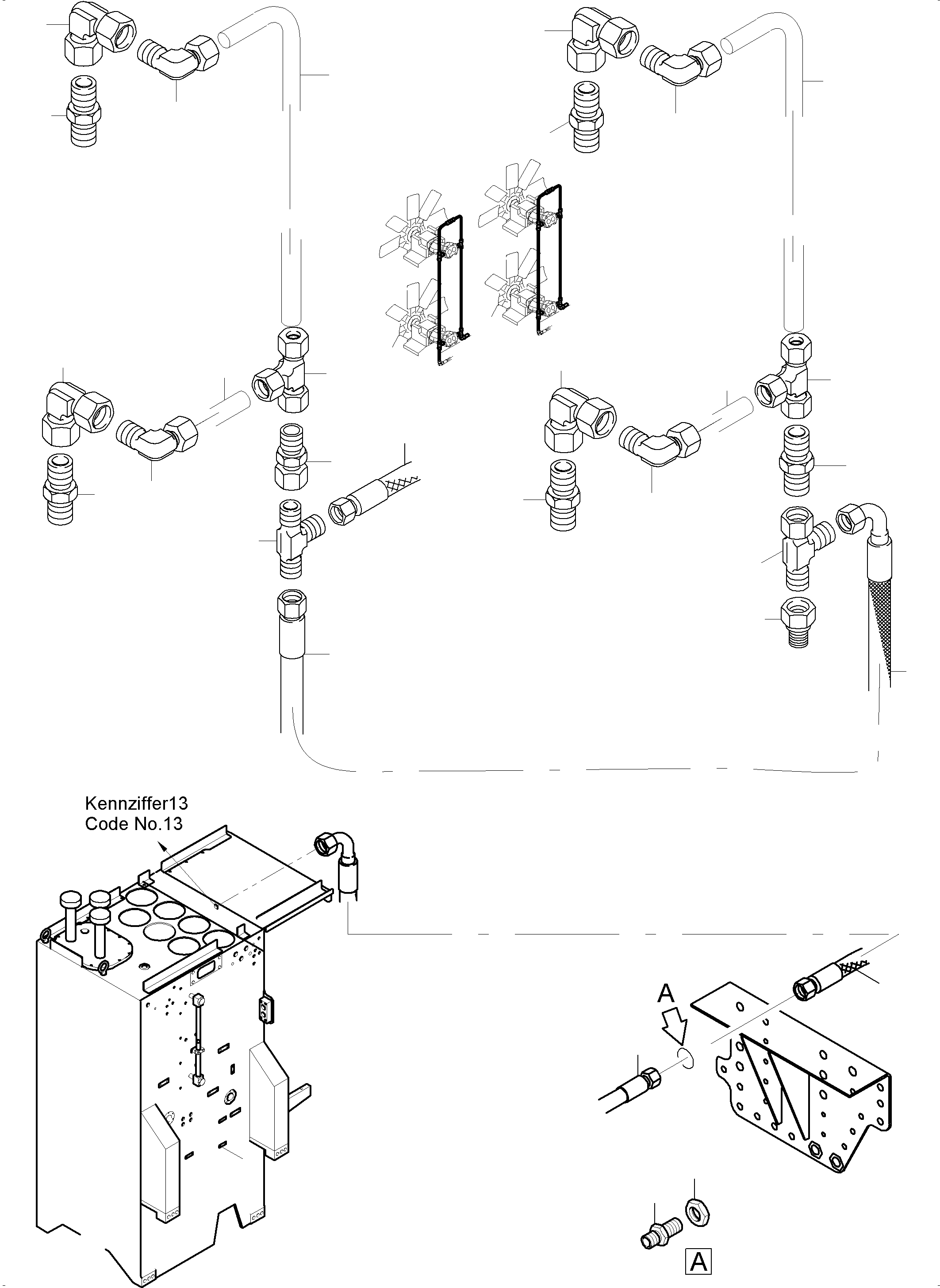 Kennziffer13
Code No.13

A

A