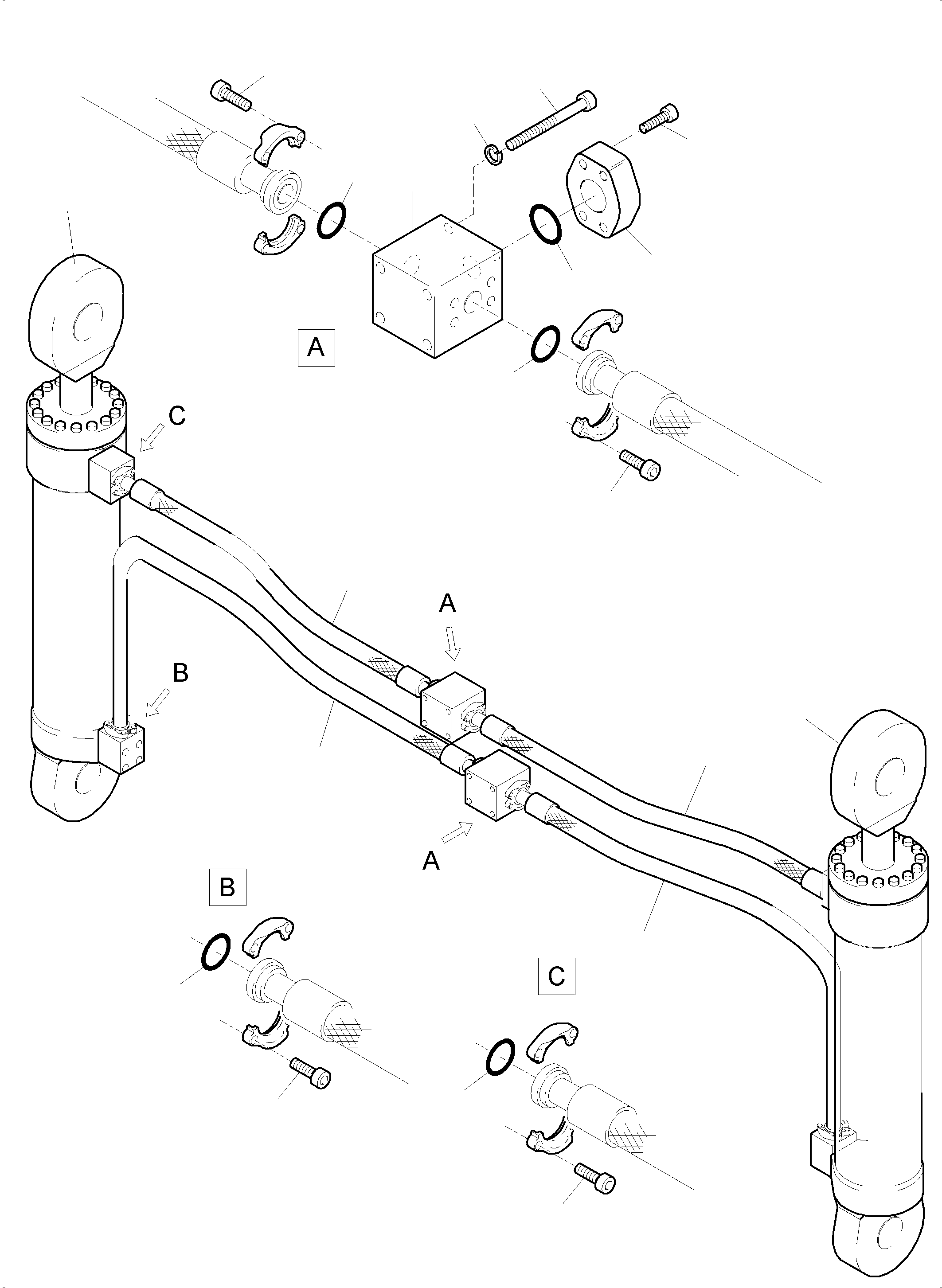 A

C

A

B

A

B

C