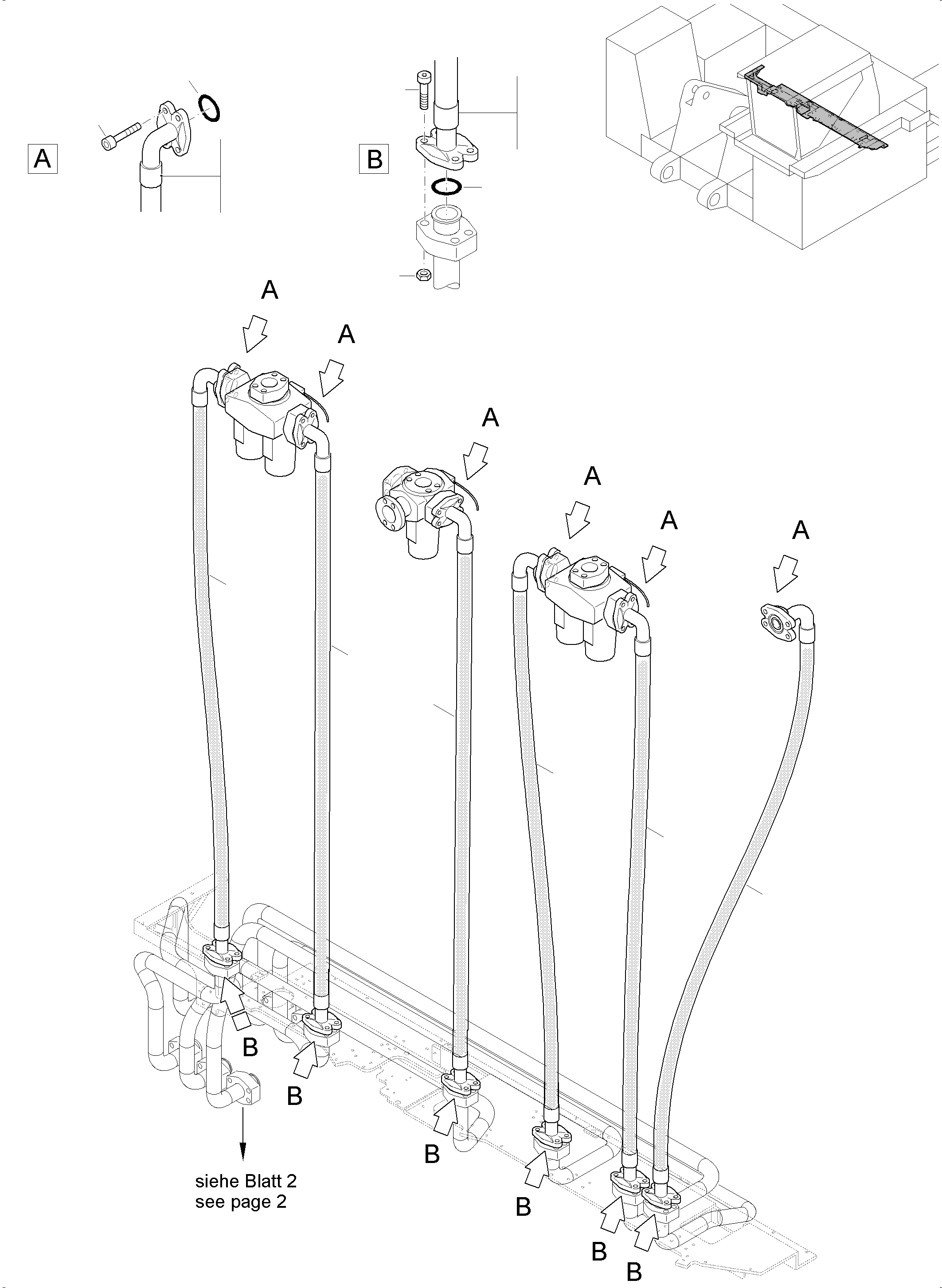 A

B

A

A

A

A

A

A

B

B

B

B

B

B

siehe Blatt 2
see page 2