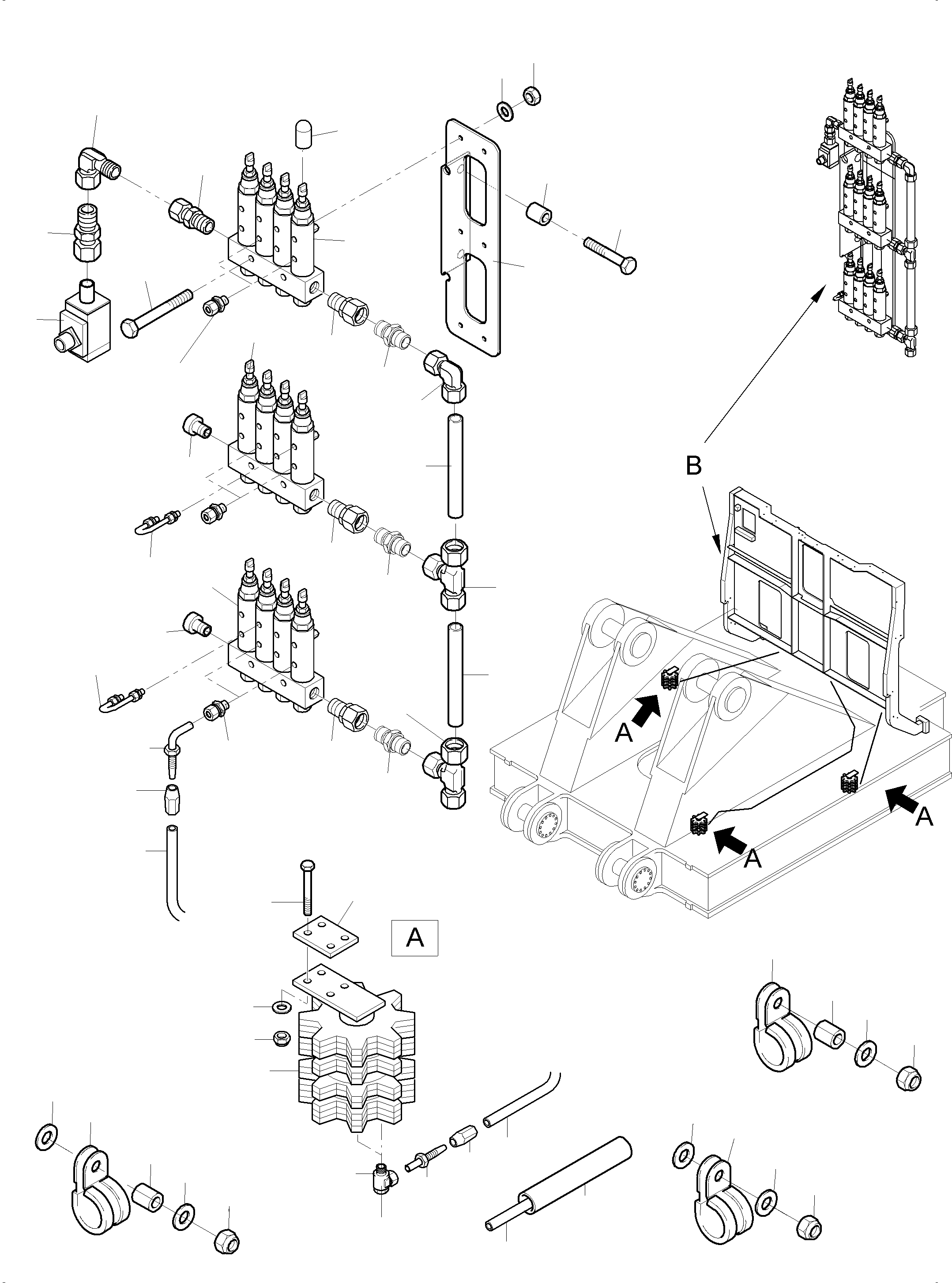 B

A

A

A

A