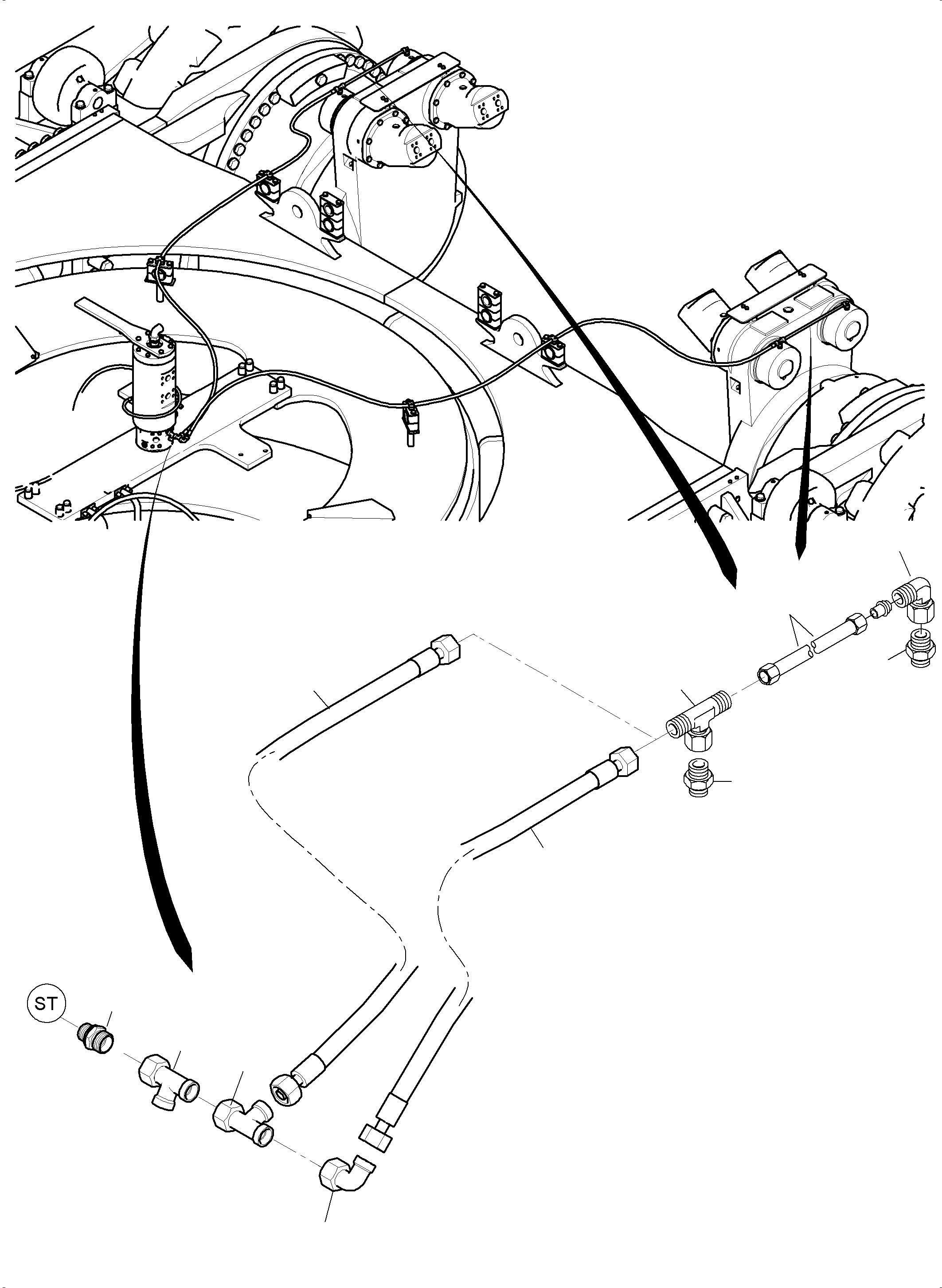 ST