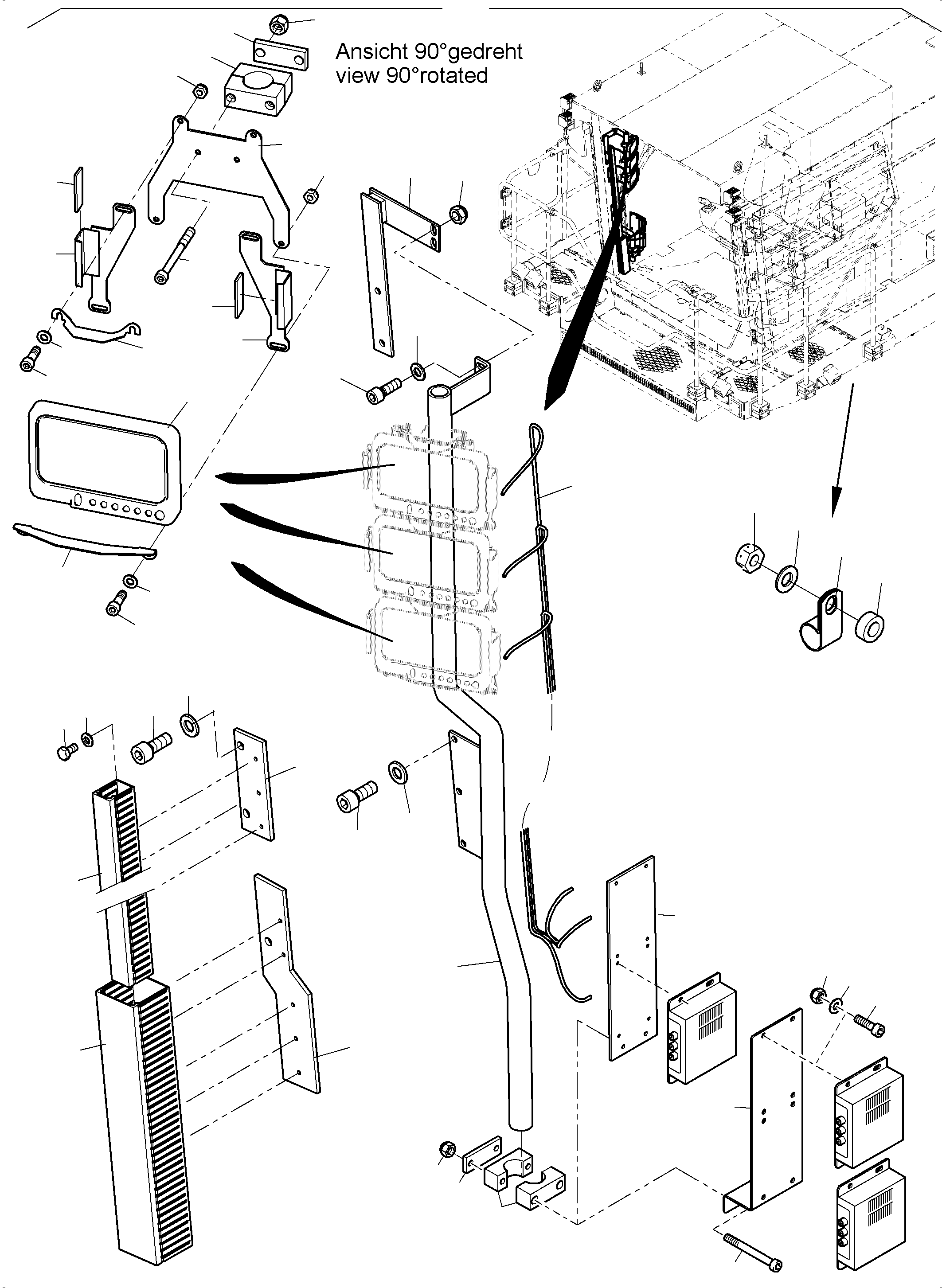 Ansicht 90°gedreht
view 90°rotated