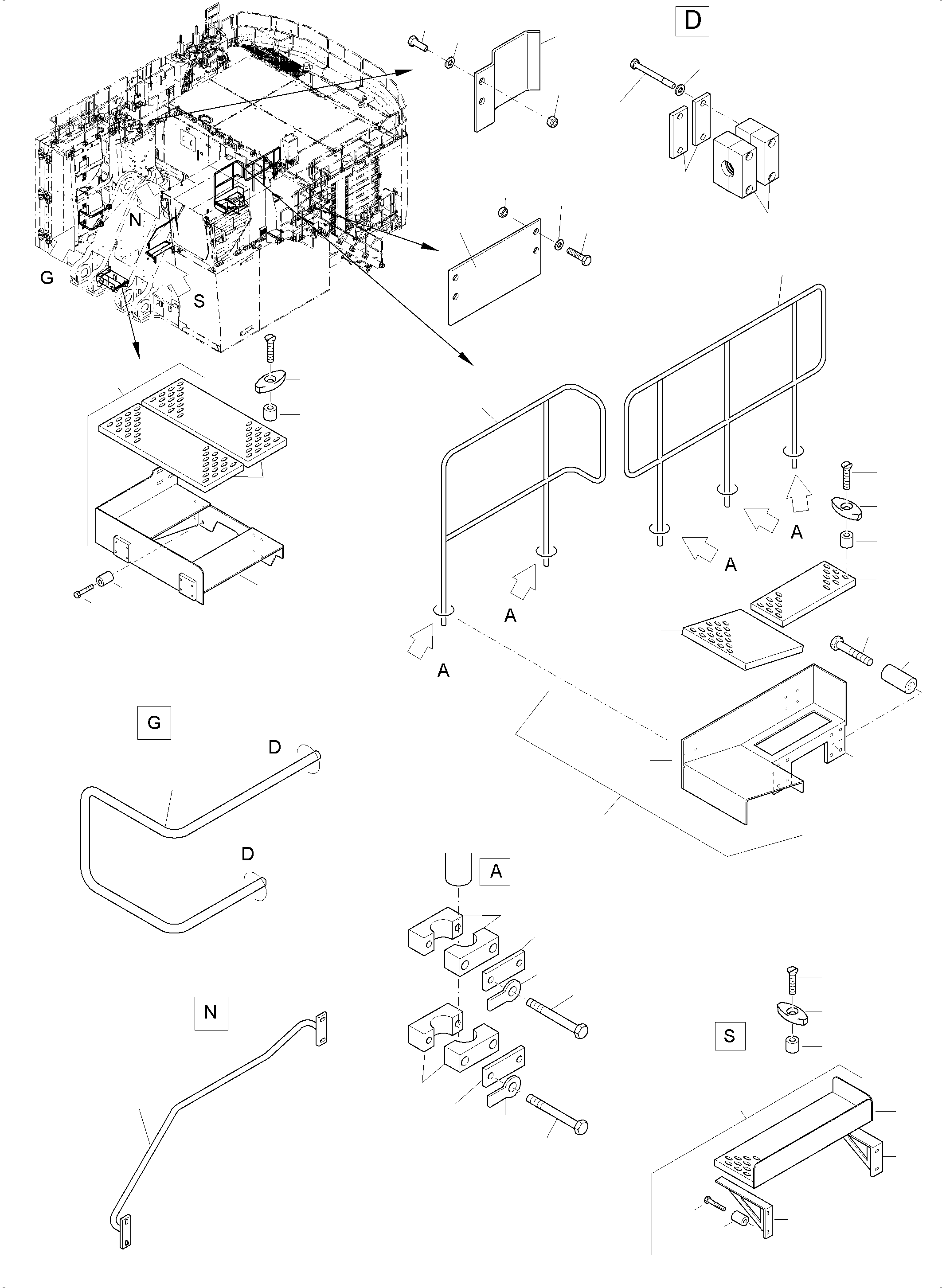 D

N

G

S

A

A

A

A

G

D

D

A

N

S