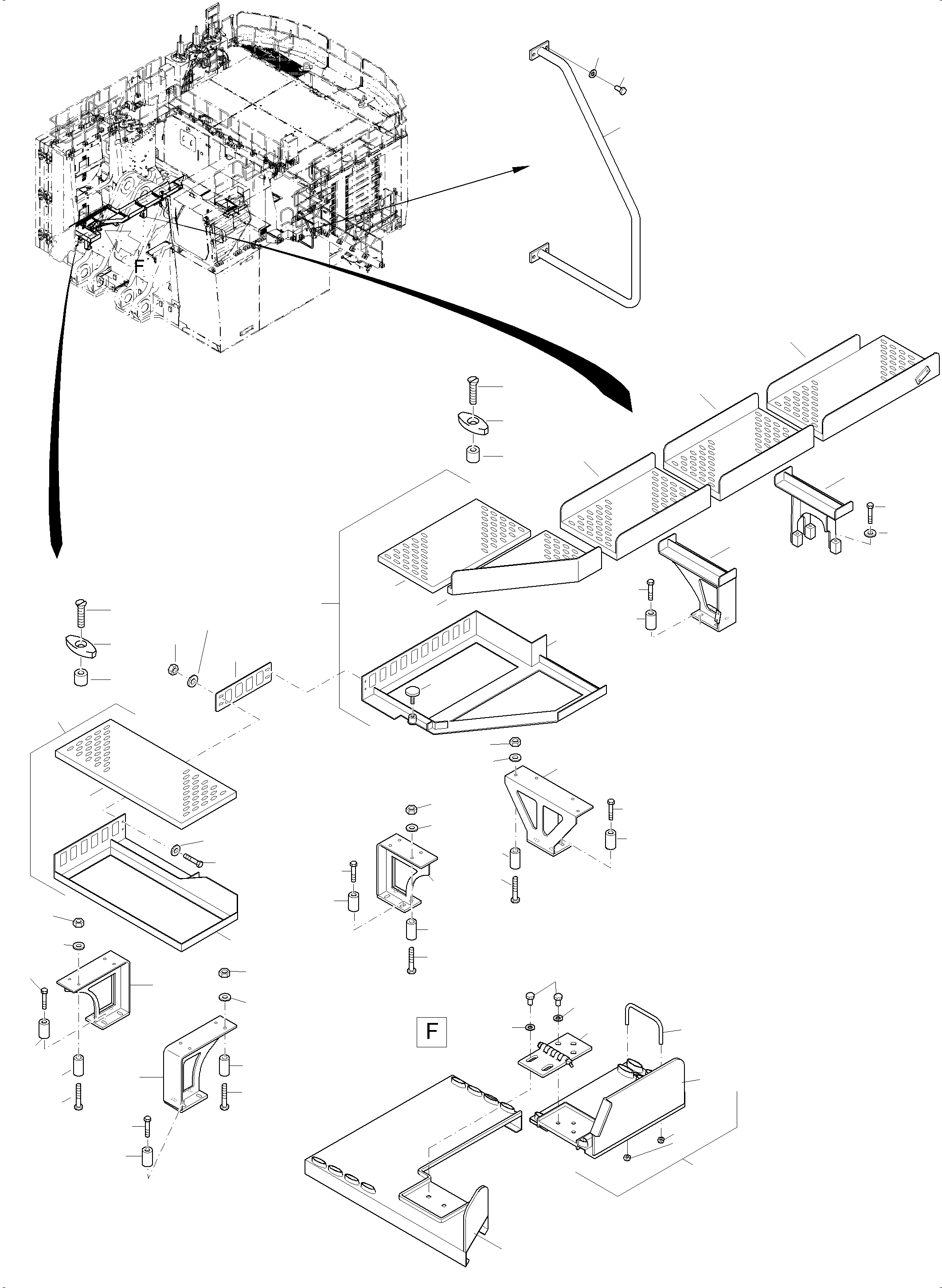 F

F