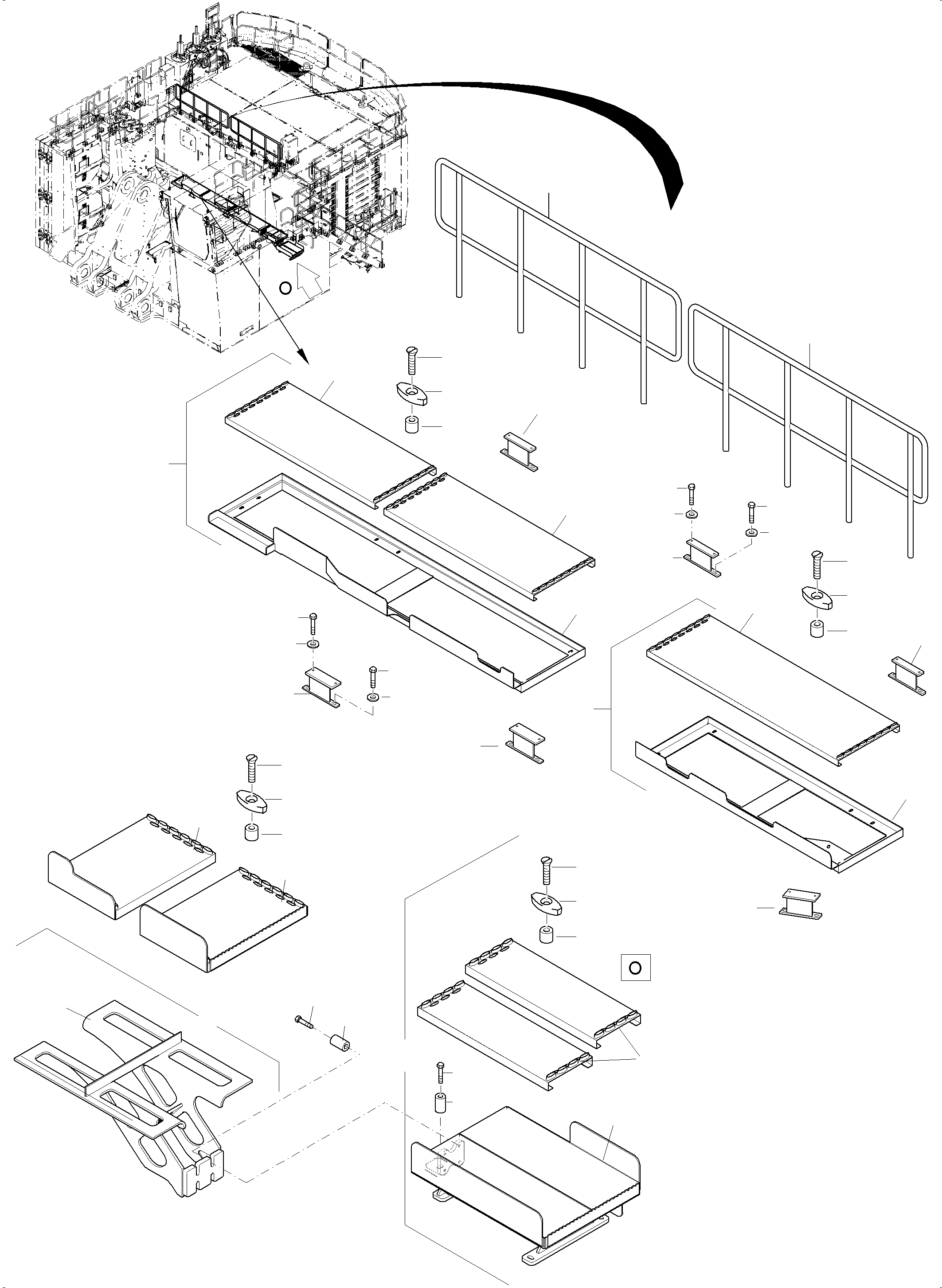 O

O