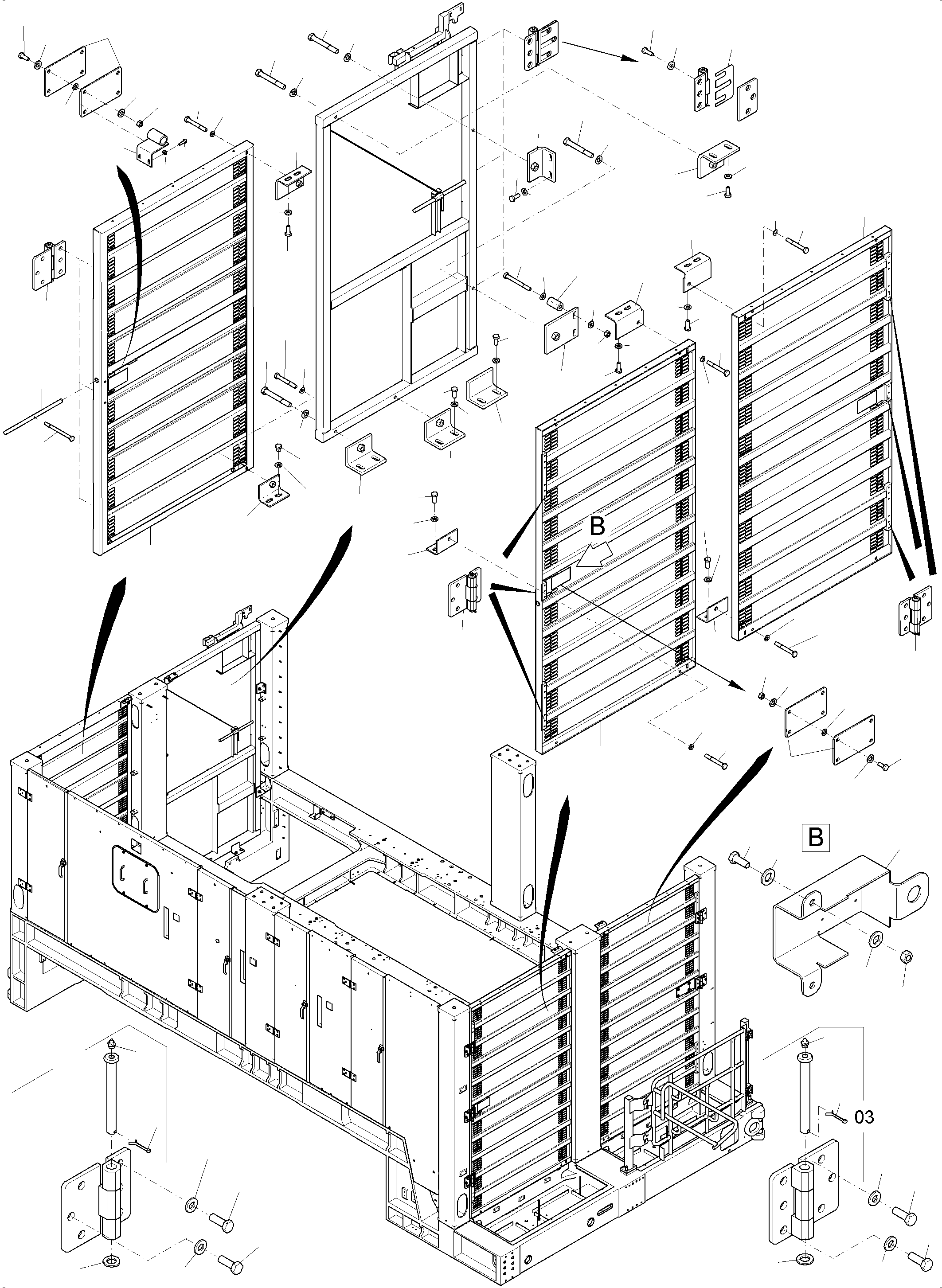 B

B

03